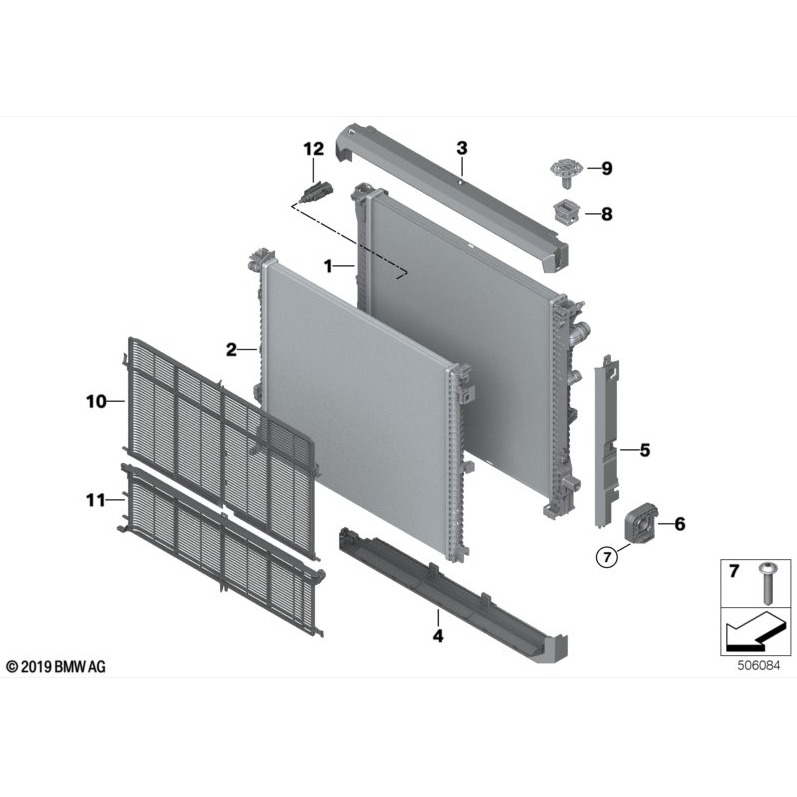 12
3
9
8
1
2
10
5
11
6
7
4
7
© 2019 BMW AG
506084