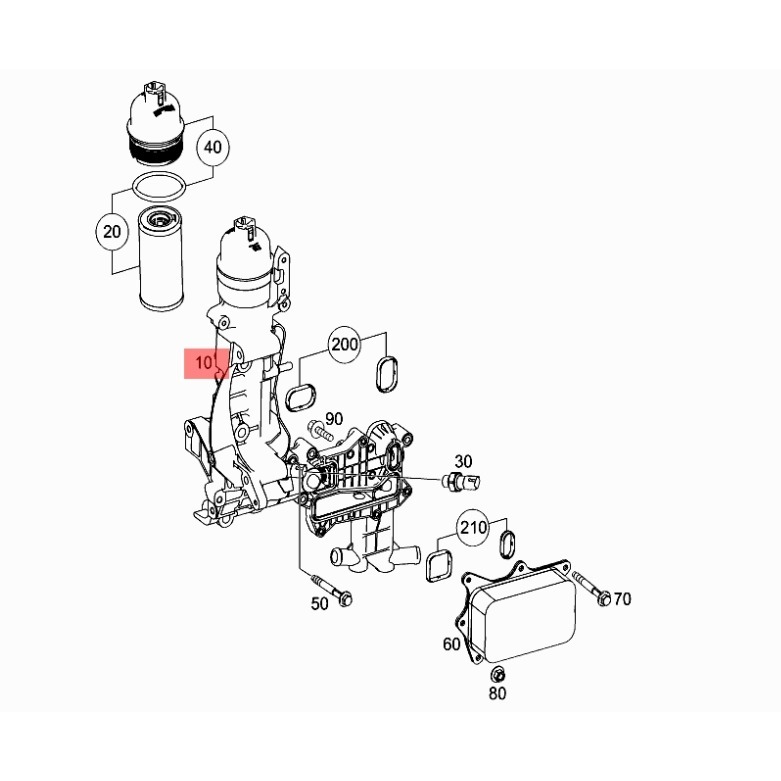 40

20

10

200

90

30

210

50

70

60

80