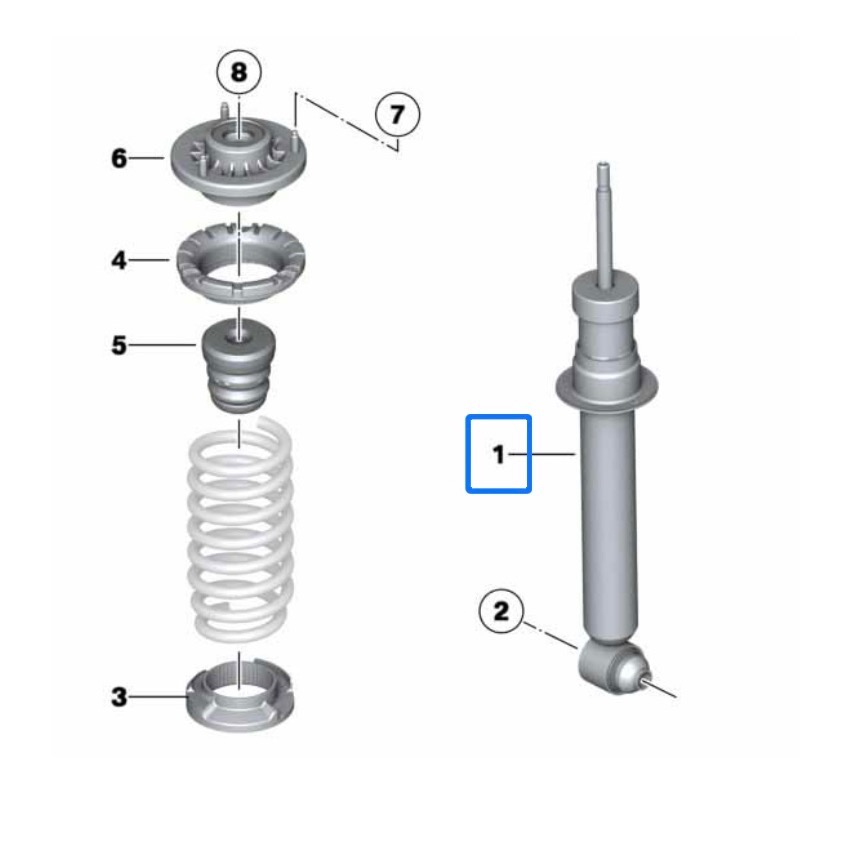 8
7
6
4
5
1
2
3