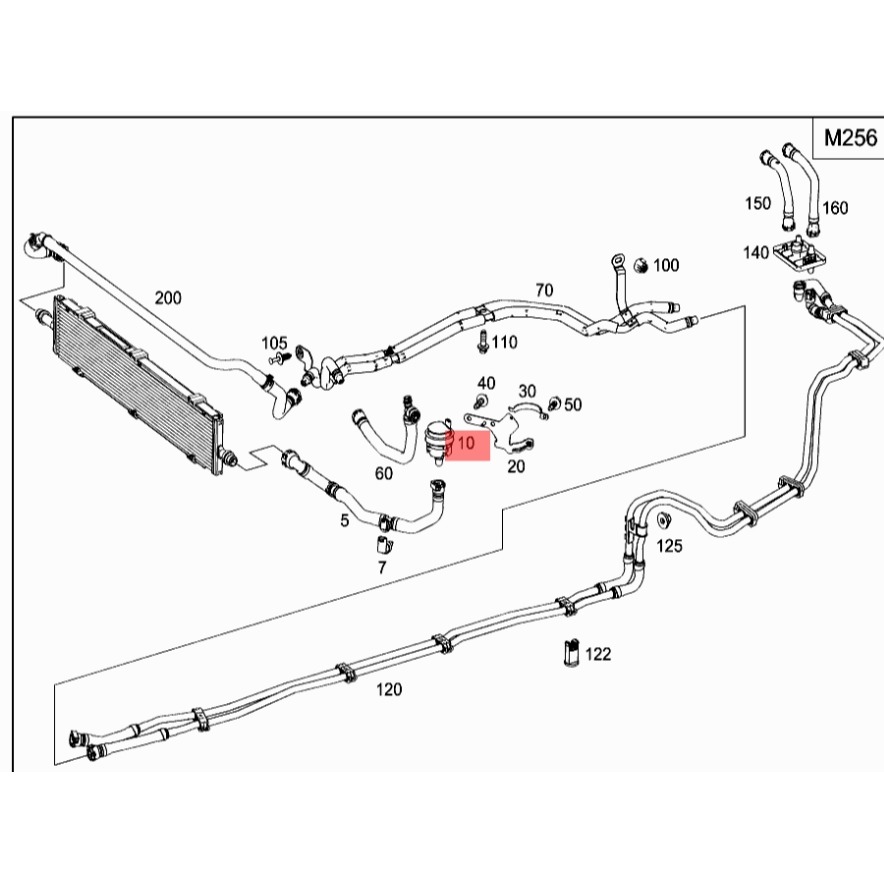 M256

150
160
140
200
70
100
105
110
40
30
50
10
20
60
5
7
125
122
120