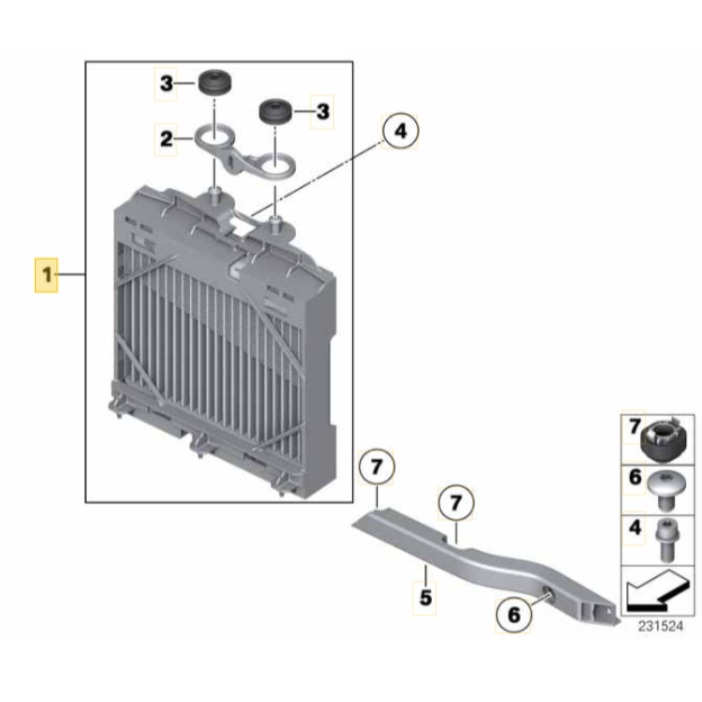 3
3
2
4
1
7
7
5
6
7
6
4
231524