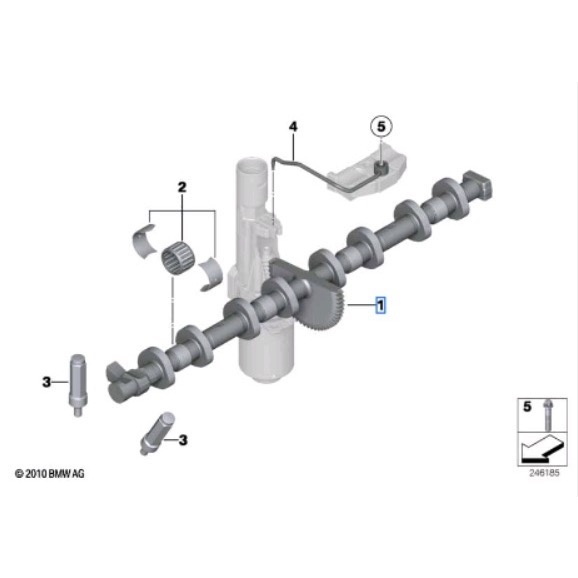 4

5

2

1

3

3

5

© 2010 BMW AG

246185