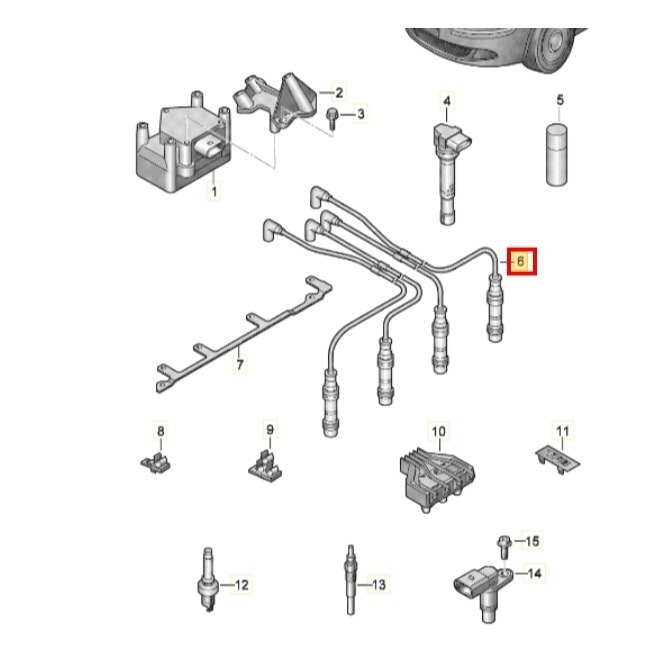 2
3
4
5
1
6
7
8
9
10
11
15
12
13
14