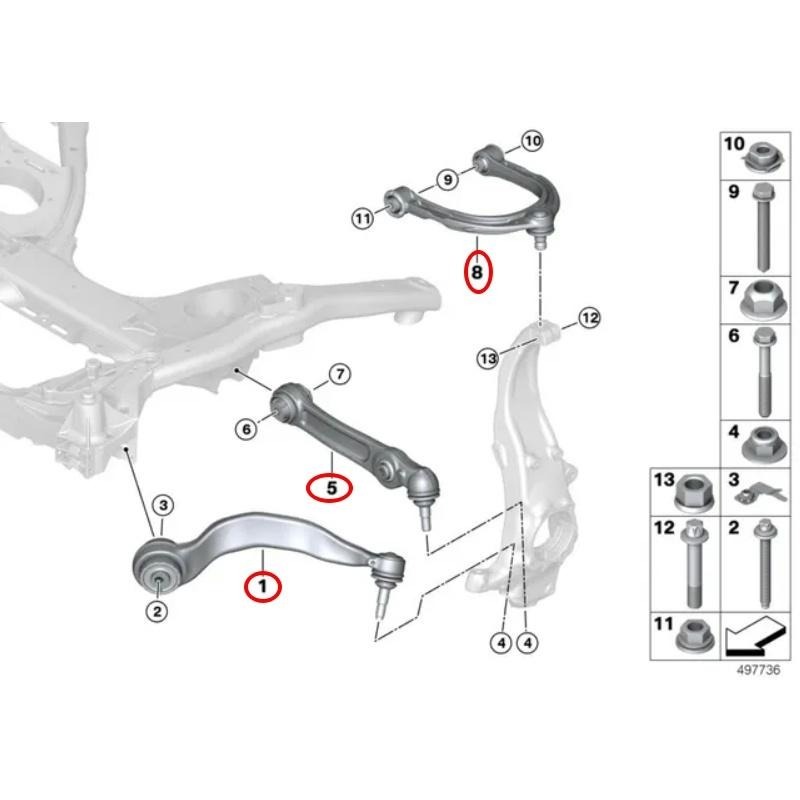 10
9
11
8
12
13
7
6
5
3
1
2
4
4

10
9
7
6
4
13
3
12
2
11
497736