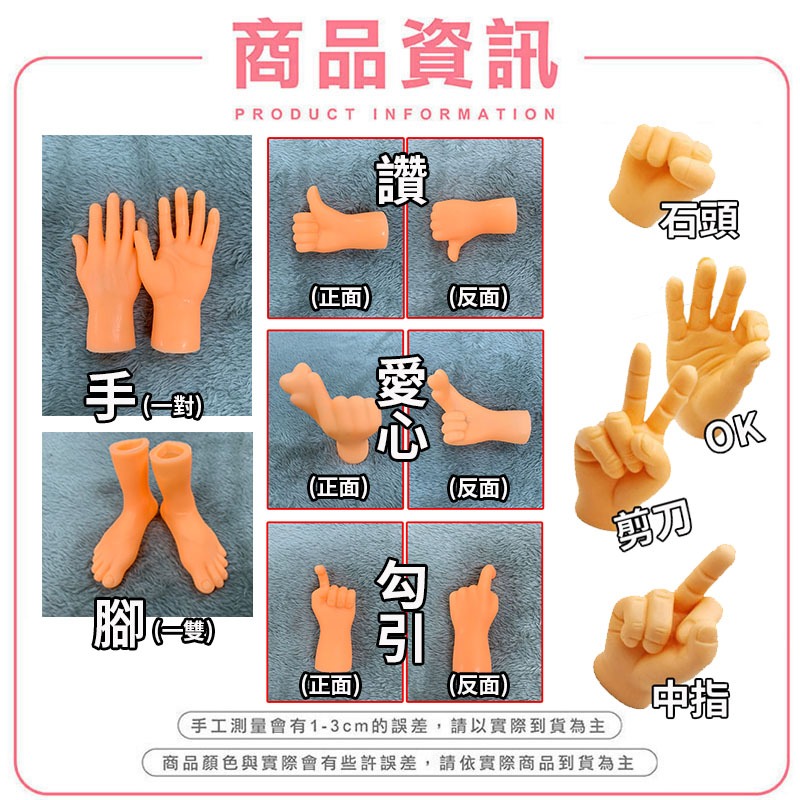 商品資訊
PRODUCT INFORMATION

手(一對)

腳(一雙)

讚
(正面) (反面)

愛心
(正面) (反面)

勾引
(正面) (反面)

石頭

OK

剪刀

中指

手工測量會有1-3cm的誤差，請以實際到貨為主

商品顏色與實際會有些許誤差，請依實際商品到貨為主