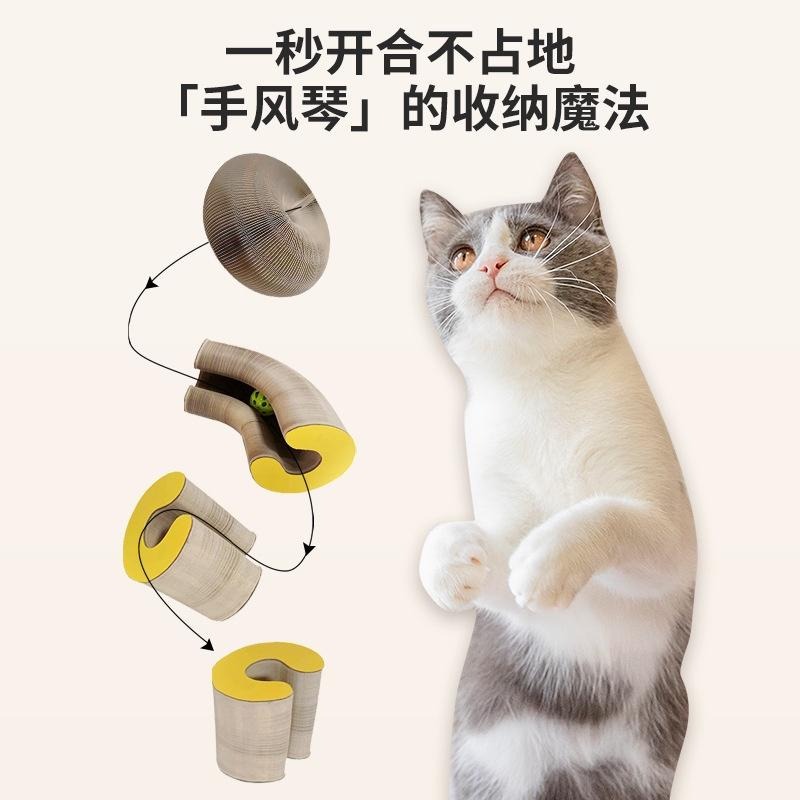 一秒开合不占地
「手风琴」的收纳魔法