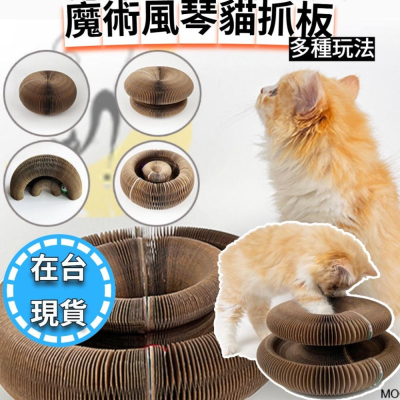 魔術風琴貓抓板
多種玩法

在台
現貨

MO