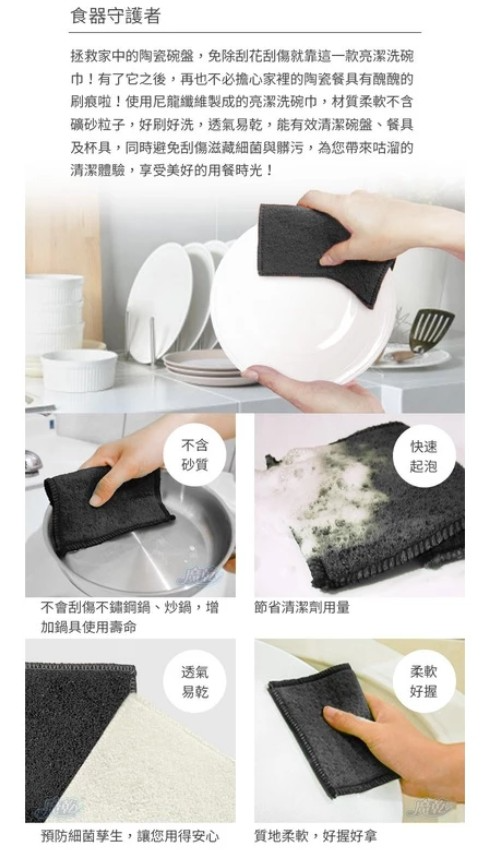 食器守護者

拯救家中的陶瓷碗盤，免除刮花刮傷就靠這一款亮潔洗碗巾！有了它之後，再也不必擔心家裡的陶瓷餐具有醜醜的刷痕啦！使用尼龍纖維製成的亮潔洗碗巾，材質柔軟不含礦砂粒子，好刷好洗，透氣易乾，能有效清潔碗盤、餐具及杯具，同時避免刮傷滋藏細菌與髒污，為您帶來咕溜的清潔體驗，享受美好的用餐時光！

不含砂質

不會刮傷不鏽鋼鍋、炒鍋，增加鍋具使用壽命

快速起泡

節省清潔劑用量

透氣易乾

預防細菌孳生，讓您用得安心

柔軟好握

質地柔軟，好握好拿