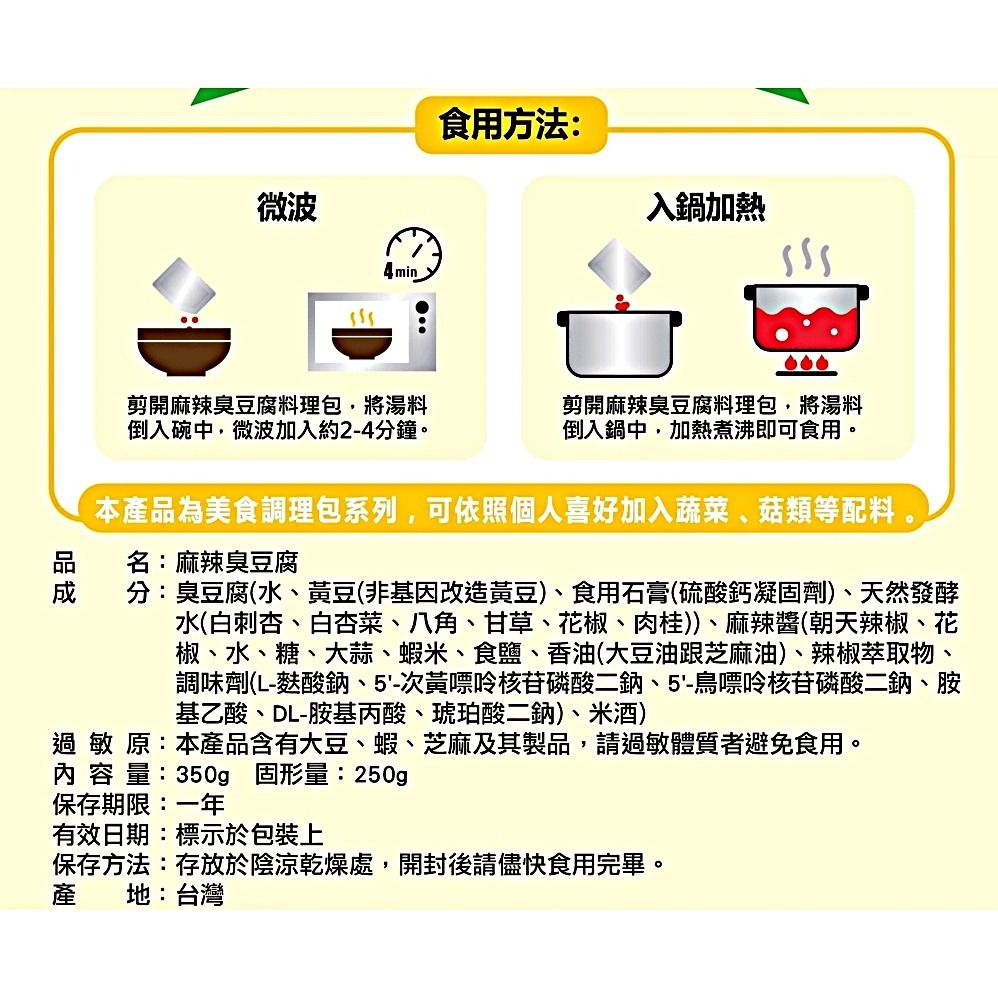 食用方法:

微波

4 min

剪開麻辣臭豆腐料理包，將湯料倒入碗中，微波加入約2-4分鐘。

入鍋加熱

剪開麻辣臭豆腐料理包，將湯料倒入鍋中，加熱煮沸即可食用。

本產品為美食調理包系列，可依照個人喜好加入蔬菜、菇類等配料。

品　　名：麻辣臭豆腐
成　　分：臭豆腐(水、黃豆(非基因改造黃豆)、食用石膏(硫酸鈣凝固劑)、天然發酵水(白刺杏、白杏菜、八角、甘草、花椒、肉桂))、麻辣醬(朝天辣椒、花椒、水、糖、大蒜、蝦米、食鹽、香油(大豆油跟芝麻油)、辣椒萃取物、調味劑(L-麩酸鈉、5'-次黃嘌呤核苷磷酸二鈉、5'-鳥嘌呤核苷磷酸二鈉、胺基乙酸、DL-胺基丙酸、琥珀酸二鈉)、米酒)
過 敏 原：本產品含有大豆、蝦、芝麻及其製品，請過敏體質者避免食用。
內 容 量：350g　固形量：250g
保存期限：一年
有效日期：標示於包裝上
保存方法：存放於陰涼乾燥處，開封後請儘快食用完畢。
產　　地：台灣