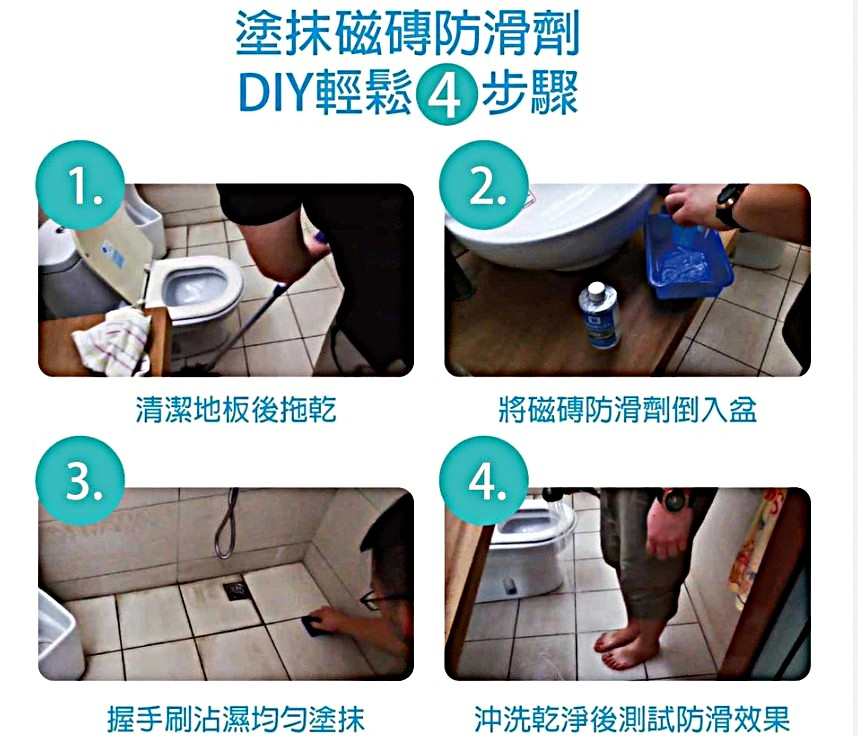 塗抹磁磚防滑劑
DIY輕鬆4步驟

1.

清潔地板後拖乾

2.

將磁磚防滑劑倒入盆

3.

握手刷沾濕均勻塗抹

4.

沖洗乾淨後測試防滑效果