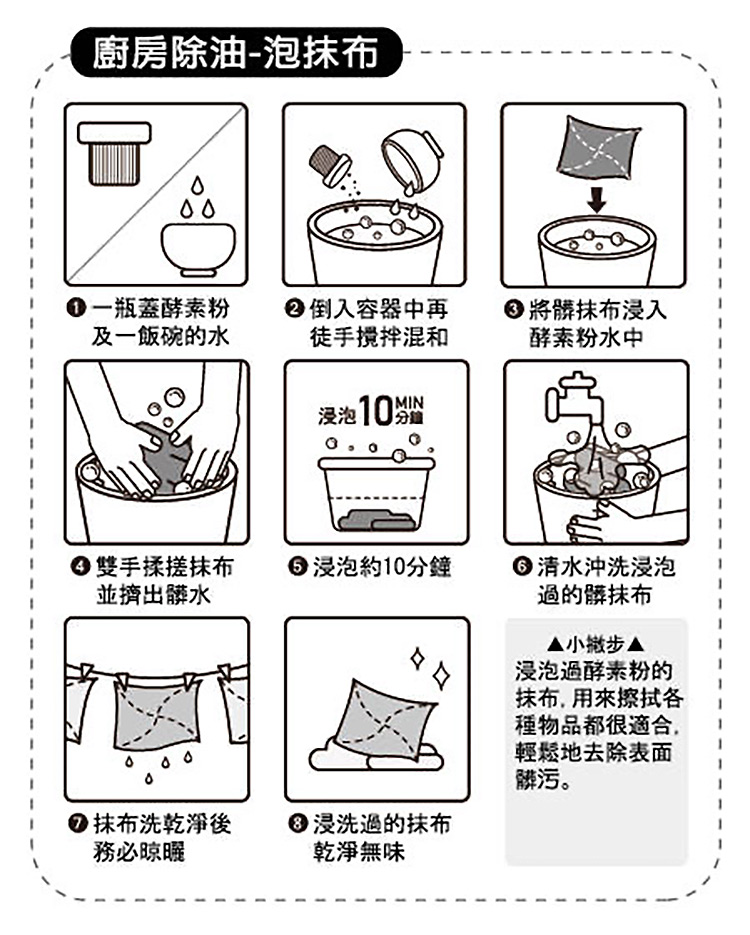 廚房除油-泡抹布

❶ 一瓶蓋酵素粉及一飯碗的水

❷ 倒入容器中再徒手攪拌混和

❸ 將髒抹布浸入酵素粉水中

❹ 雙手揉搓抹布並擠出髒水

浸泡 10 MIN 分鐘

❺ 浸泡約10分鐘

❻ 清水沖洗浸泡過的髒抹布

❼ 抹布洗乾淨後務必晾曬

❽ 浸洗過的抹布乾淨無味

▲小撇步▲
浸泡過酵素粉的抹布，用來擦拭各種物品都很適合，輕鬆地去除表面髒污。