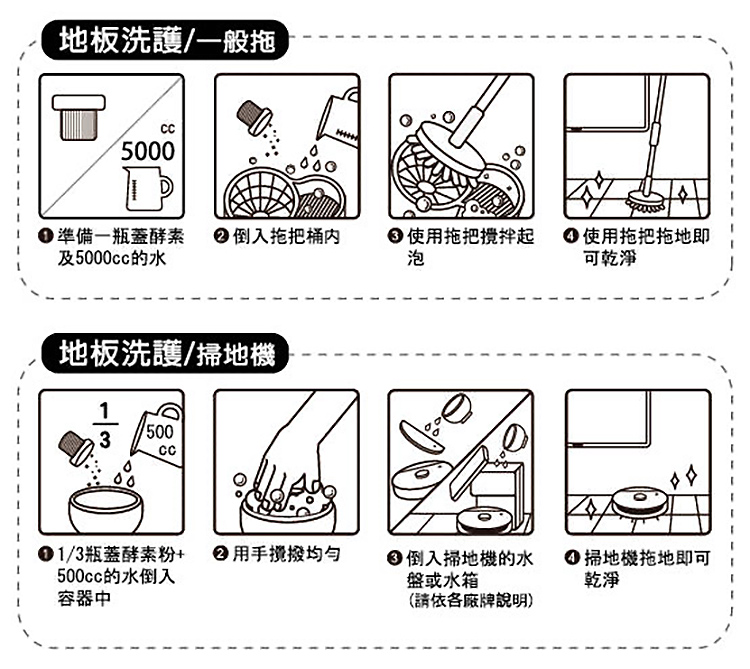 地板洗護/一般拖

cc
5000

❶ 準備一瓶蓋酵素及5000cc的水

❷ 倒入拖把桶內

❸ 使用拖把攪拌起泡

❹ 使用拖把拖地即可乾淨

地板洗護/掃地機

$\frac{1}{3}$

500
cc

❶ 1/3瓶蓋酵素粉+500cc的水倒入容器中

❷ 用手攪撥均勻

❸ 倒入掃地機的水盤或水箱
(請依各廠牌說明)

❹ 掃地機拖地即可乾淨