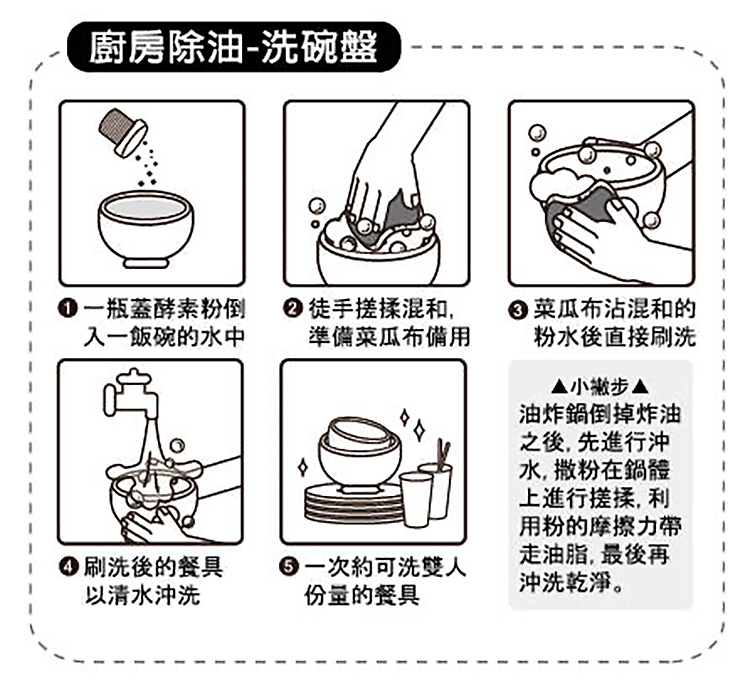 廚房除油-洗碗盤

❶ 一瓶蓋酵素粉倒入一飯碗的水中

❷ 徒手搓揉混和，準備菜瓜布備用

❸ 菜瓜布沾混和的粉水後直接刷洗

❹ 刷洗後的餐具以清水沖洗

❺ 一次約可洗雙人份量的餐具

▲小撇步▲
油炸鍋倒掉炸油之後，先進行沖水，撒粉在鍋體上進行搓揉，利用粉的摩擦力帶走油脂，最後再沖洗乾淨。