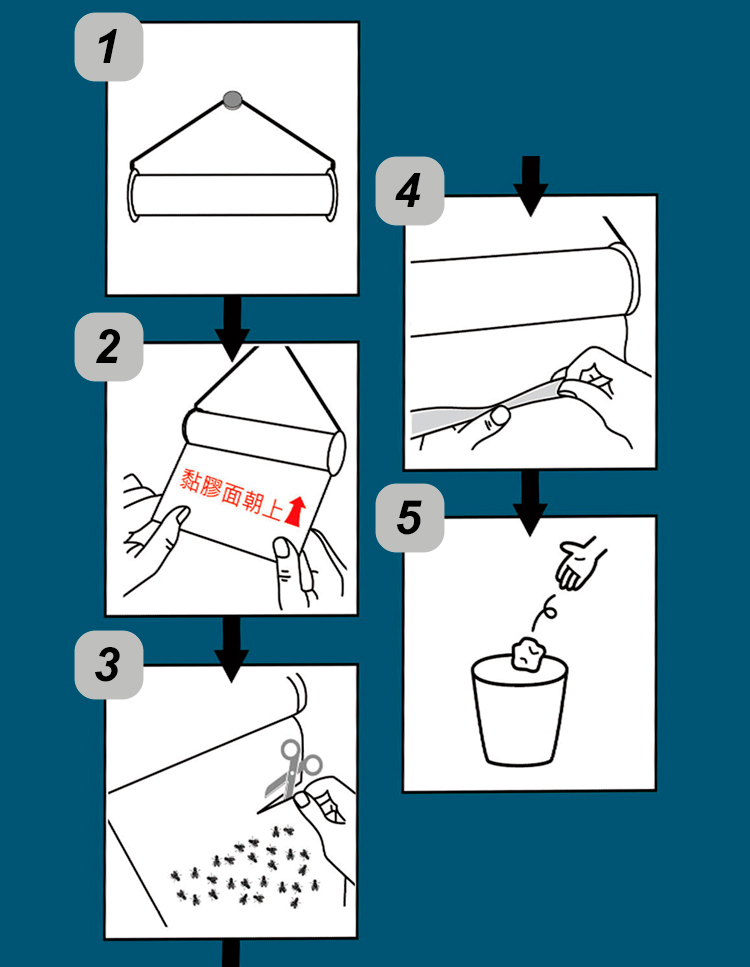 1

2

黏膠面朝上

3

4

5