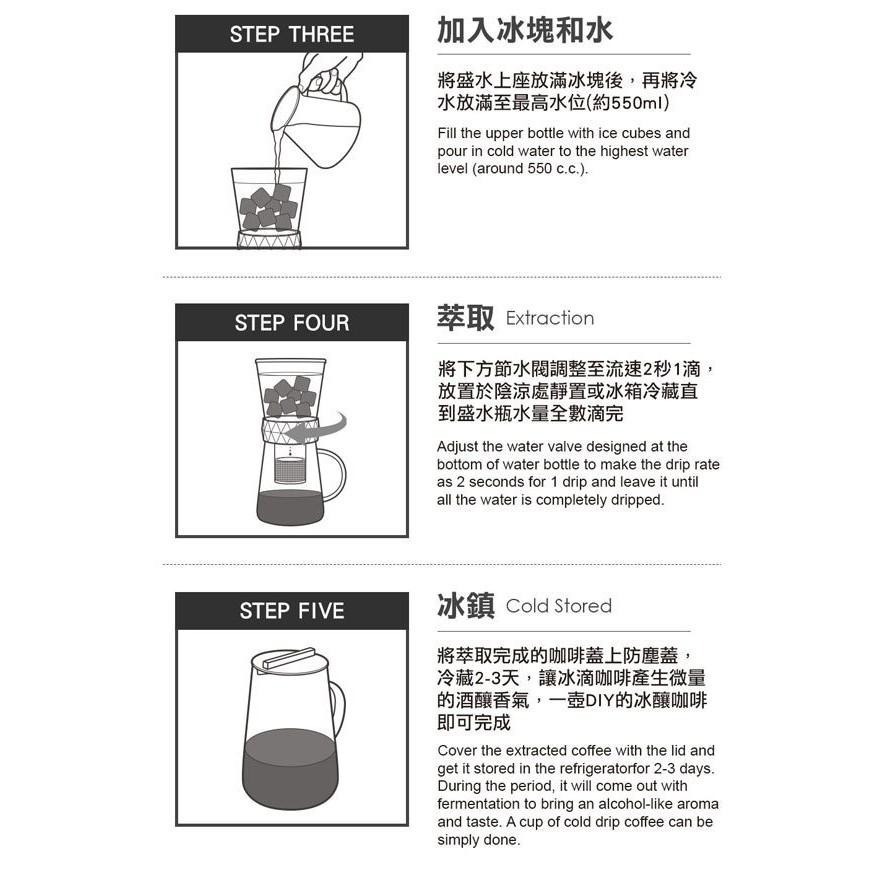 STEP THREE

加入冰塊和水

將盛水上座放滿冰塊後，再將冷水放滿至最高水位(約550ml)

Fill the upper bottle with ice cubes and pour in cold water to the highest water level (around 550 c.c.).

STEP FOUR

萃取 Extraction

將下方節水閥調整至流速2秒1滴，放置於陰涼處靜置或冰箱冷藏直到盛水瓶水量全數滴完

Adjust the water valve designed at the bottom of water bottle to make the drip rate as 2 seconds for 1 drip and leave it until all the water is completely dripped.

STEP FIVE

冰鎮 Cold Stored

將萃取完成的咖啡蓋上防塵蓋，冷藏2-3天，讓冰滴咖啡產生微量的酒釀香氣，一壺DIY的冰釀咖啡即可完成

Cover the extracted coffee with the lid and get it stored in the refrigeratorfor 2-3 days. During the period, it will come out with fermentation to bring an alcohol-like aroma and taste. A cup of cold drip coffee can be simply done.