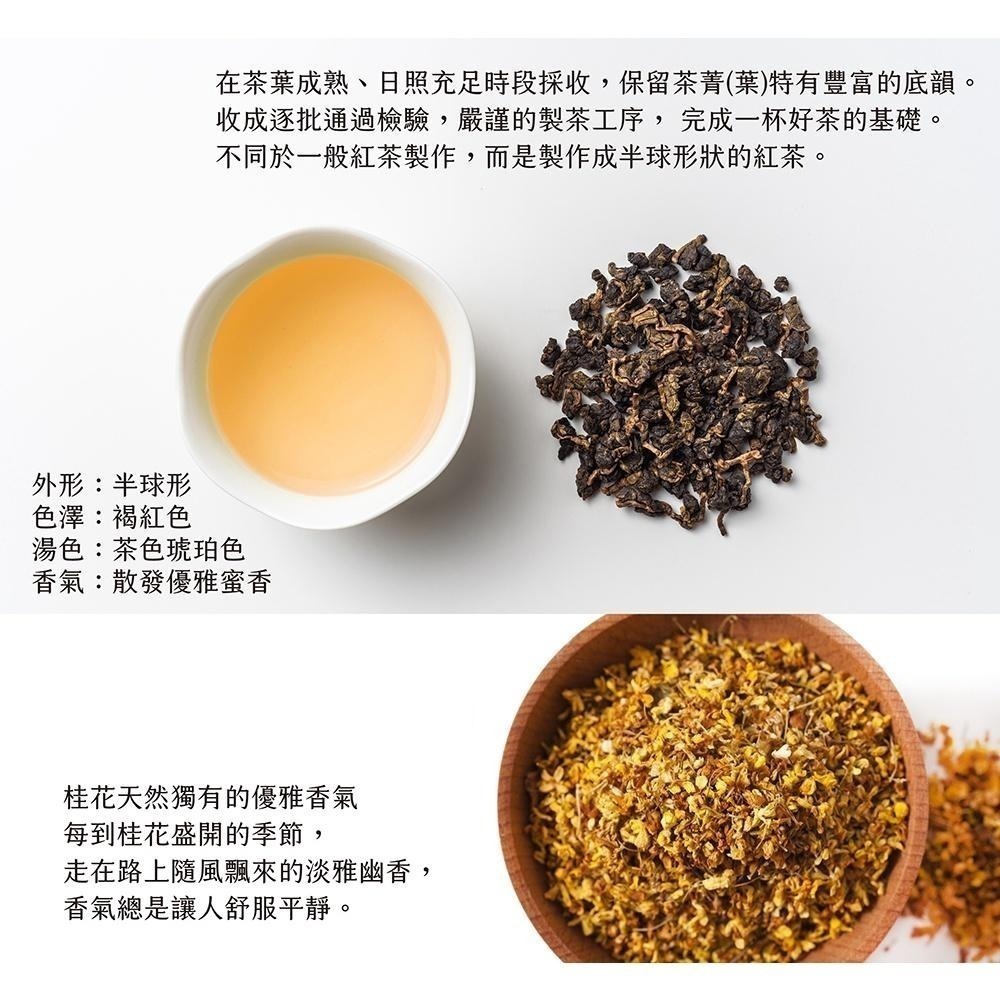 在茶葉成熟、日照充足時段採收，保留茶菁(葉)特有豐富的底韻。
收成逐批通過檢驗，嚴謹的製茶工序， 完成一杯好茶的基礎。
不同於一般紅茶製作，而是製作成半球形狀的紅茶。

外形：半球形
色澤：褐紅色
湯色：茶色琥珀色
香氣：散發優雅蜜香

桂花天然獨有的優雅香氣
每到桂花盛開的季節，
走在路上隨風飄來的淡雅幽香，
香氣總是讓人舒服平靜。