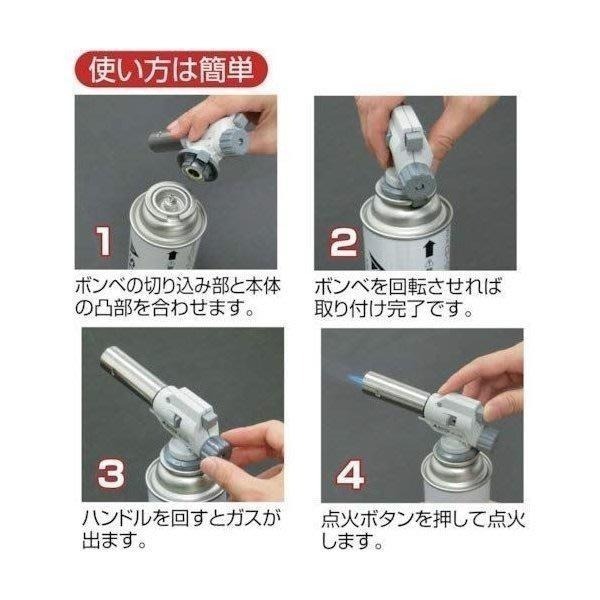 使い方は簡単

1

ボンベの切り込み部と本体の凸部を合わせます。

2

ボンベを回転させれば取り付け完了です。

3

ハンドルを回すとガスが出ます。

4

点火ボタンを押して点火します。