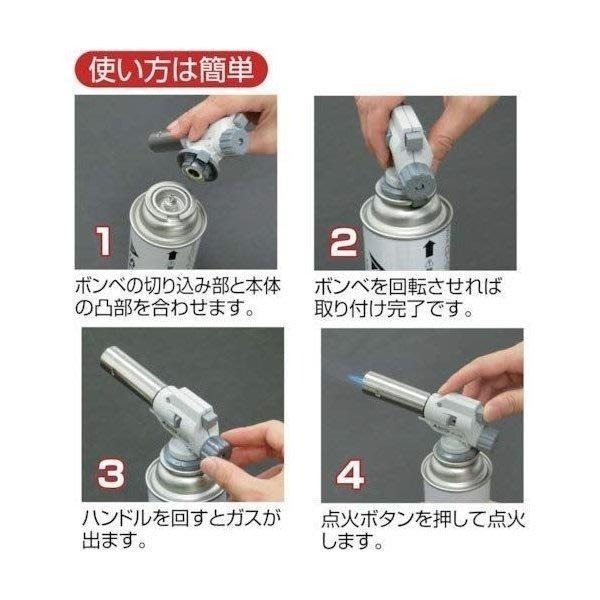 使い方は簡単

1

ボンベの切り込み部と本体の凸部を合わせます。

2

ボンベを回転させれば取り付け完了です。

3

ハンドルを回すとガスが出ます。

4

点火ボタンを押して点火します。