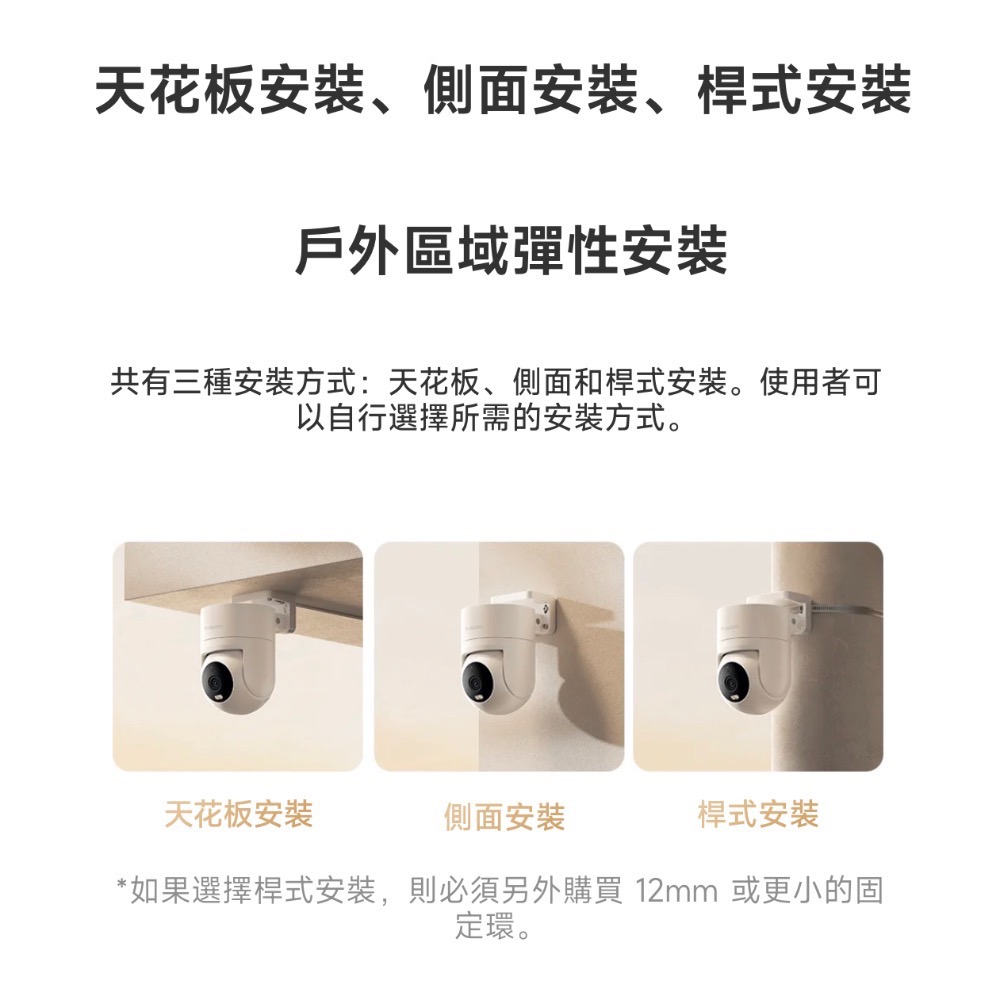 天花板安裝、側面安裝、桿式安裝

戶外區域彈性安裝

共有三種安裝方式：天花板、側面和桿式安裝。使用者可以自行選擇所需的安裝方式。

天花板安裝

側面安裝

桿式安裝

*如果選擇桿式安裝，則必須另外購買 12mm 或更小的固定環。