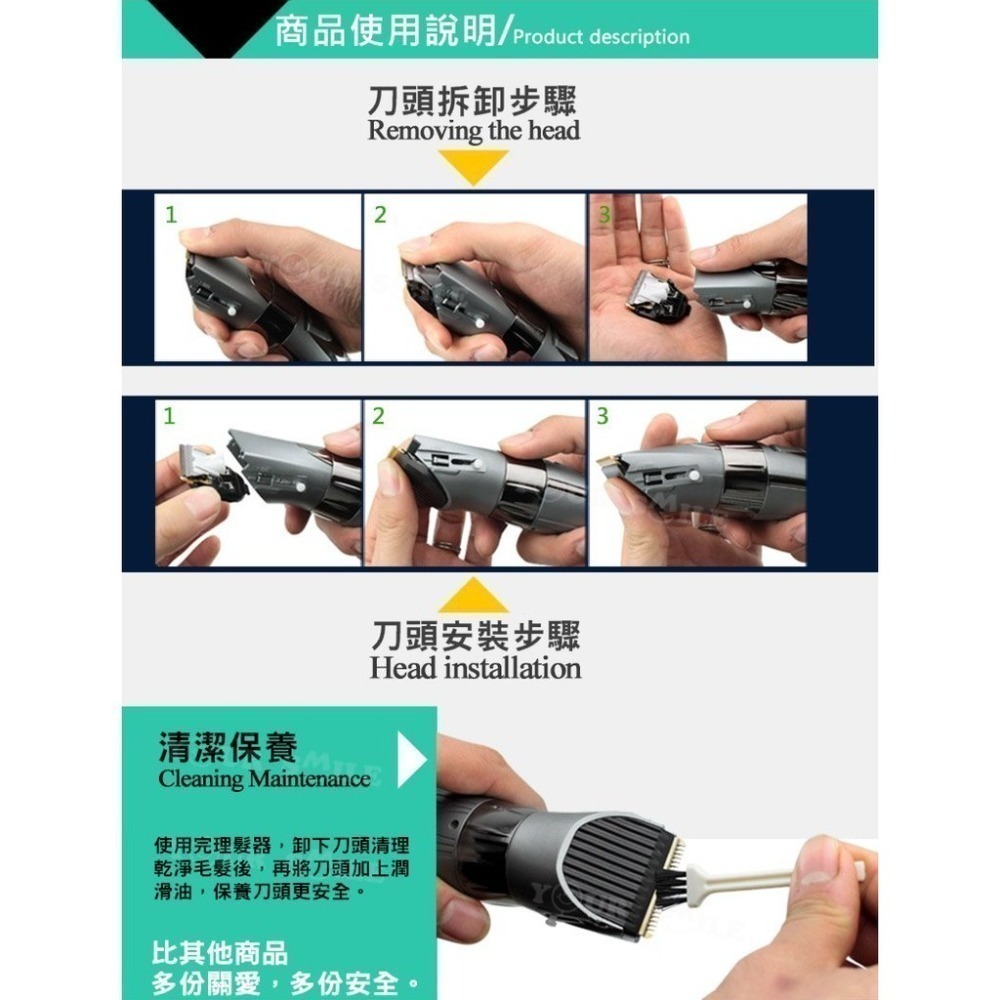 商品使用說明/Product description

刀頭拆卸步驟
Removing the head

1

2

3

1

2

3

刀頭安裝步驟
Head installation

清潔保養
Cleaning Maintenance

使用完理髮器，卸下刀頭清理乾淨毛髮後，再將刀頭加上潤滑油，保養刀頭更安全。

比其他商品
多份關愛，多份安全。