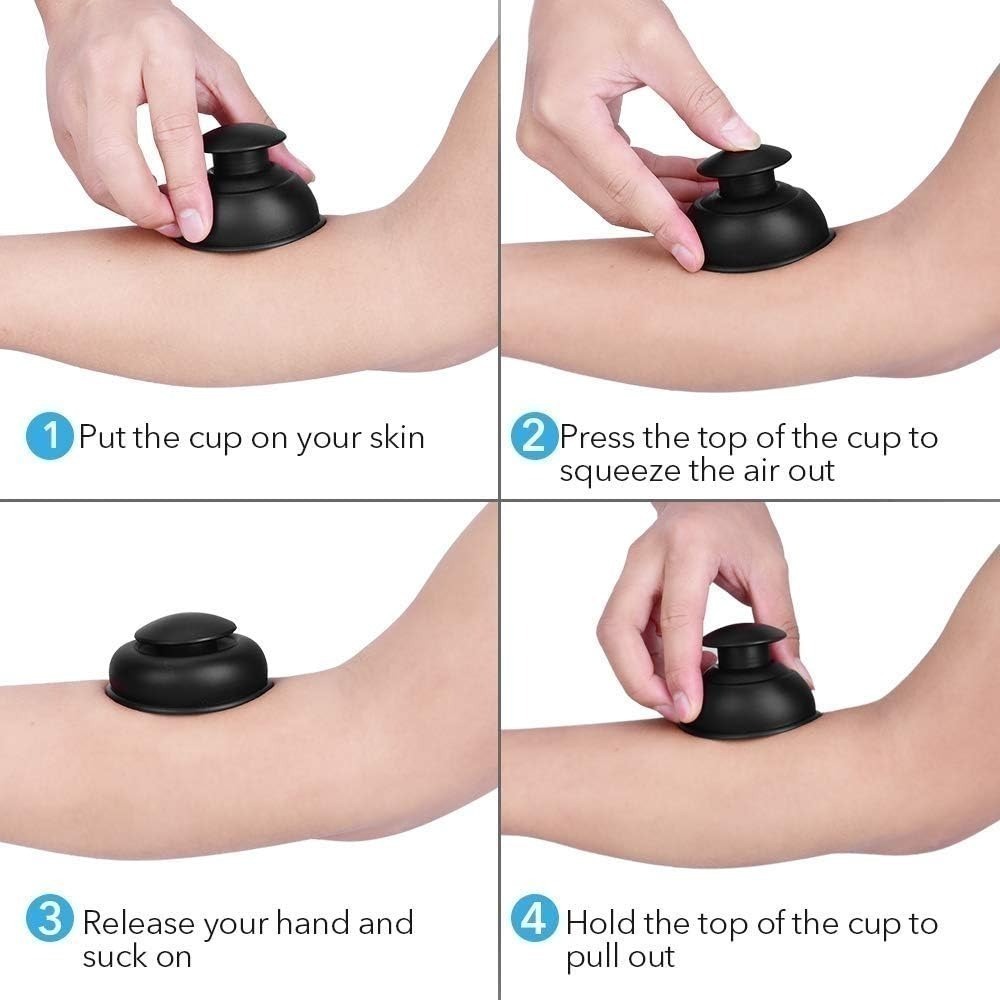 1 Put the cup on your skin

2 Press the top of the cup to squeeze the air out

3 Release your hand and suck on

4 Hold the top of the cup to pull out