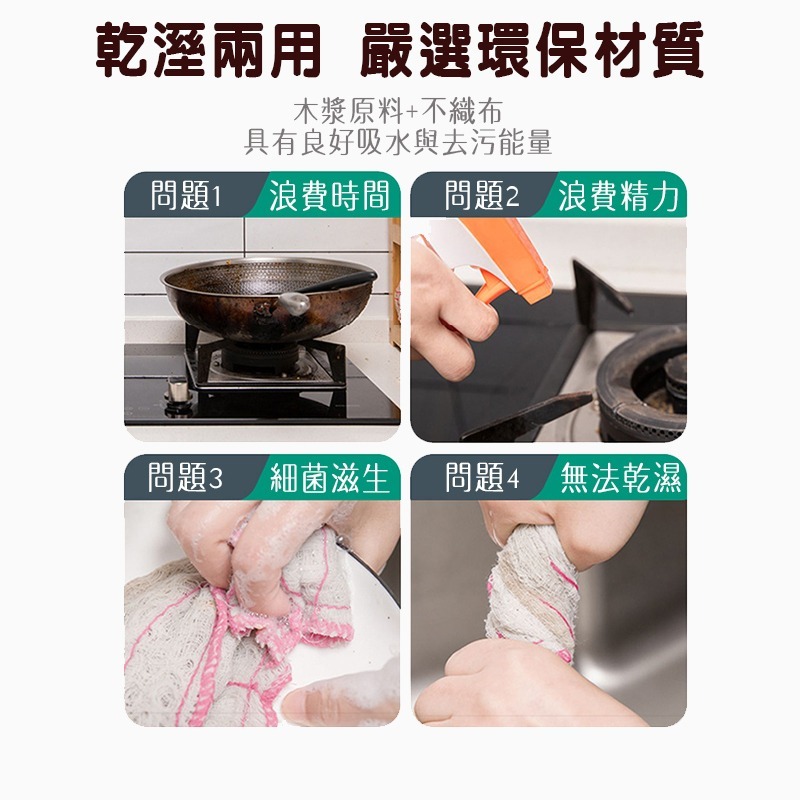 乾溼兩用 嚴選環保材質

木漿原料+不織布
具有良好吸水與去污能量

問題1 浪費時間

問題2 浪費精力

問題3 細菌滋生

問題4 無法乾濕