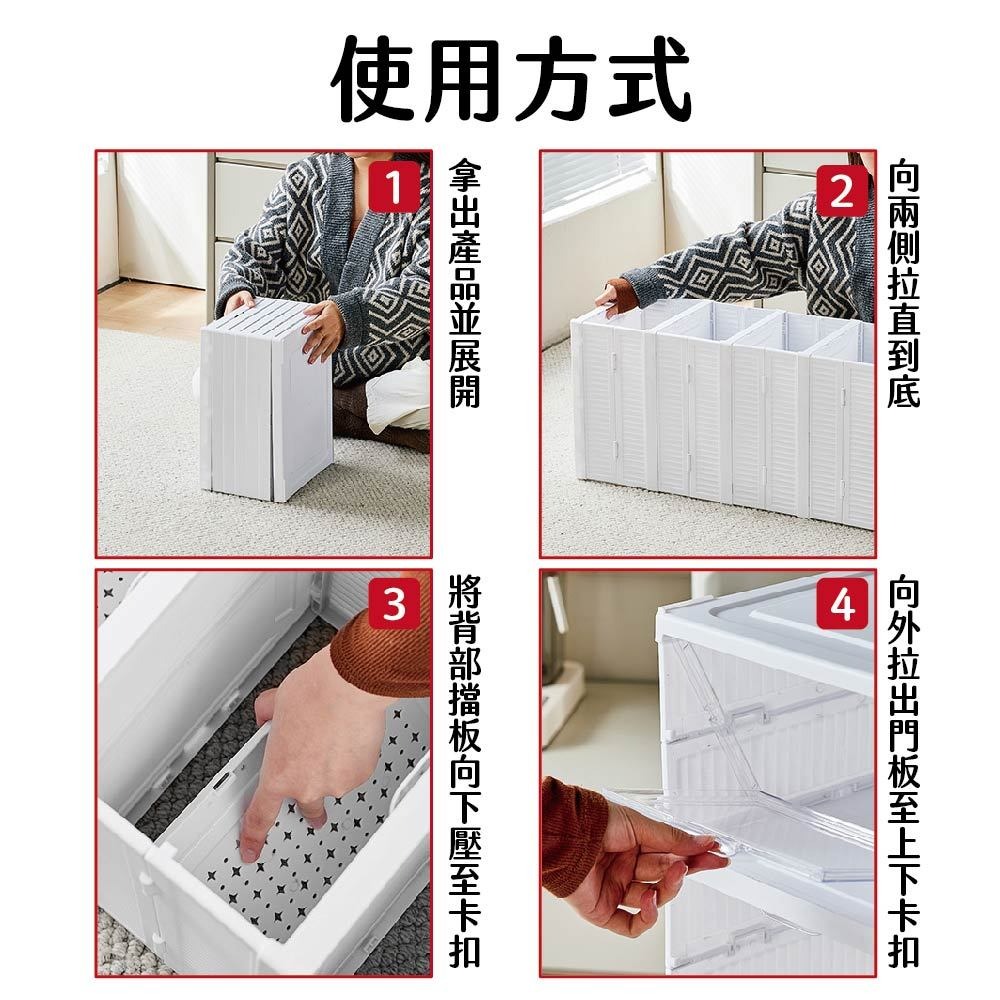 使用方式

1
拿出產品並展開

2
向兩側拉直到底

3
將背部擋板向下壓至卡扣

4
向外拉出門板至上下卡扣