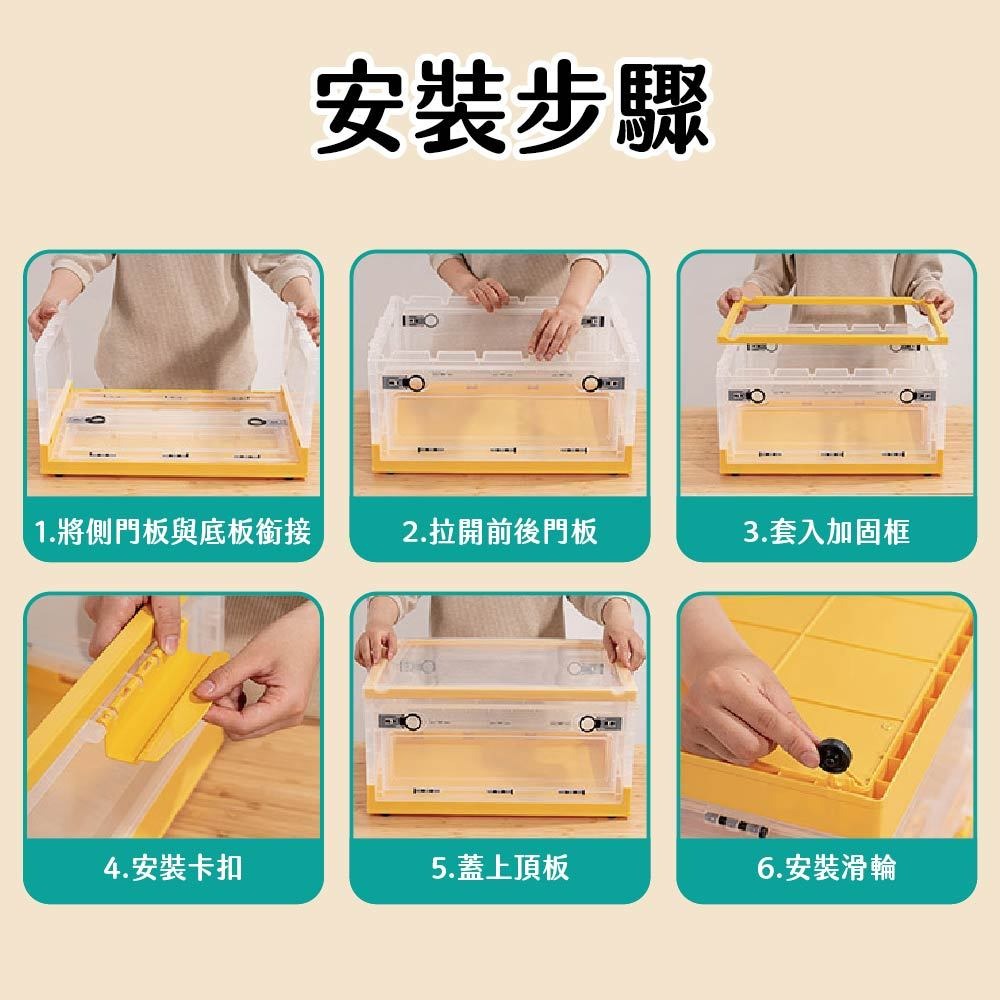 安裝步驟

1.將側門板與底板銜接

2.拉開前後門板

3.套入加固框

4.安裝卡扣

5.蓋上頂板

6.安裝滑輪