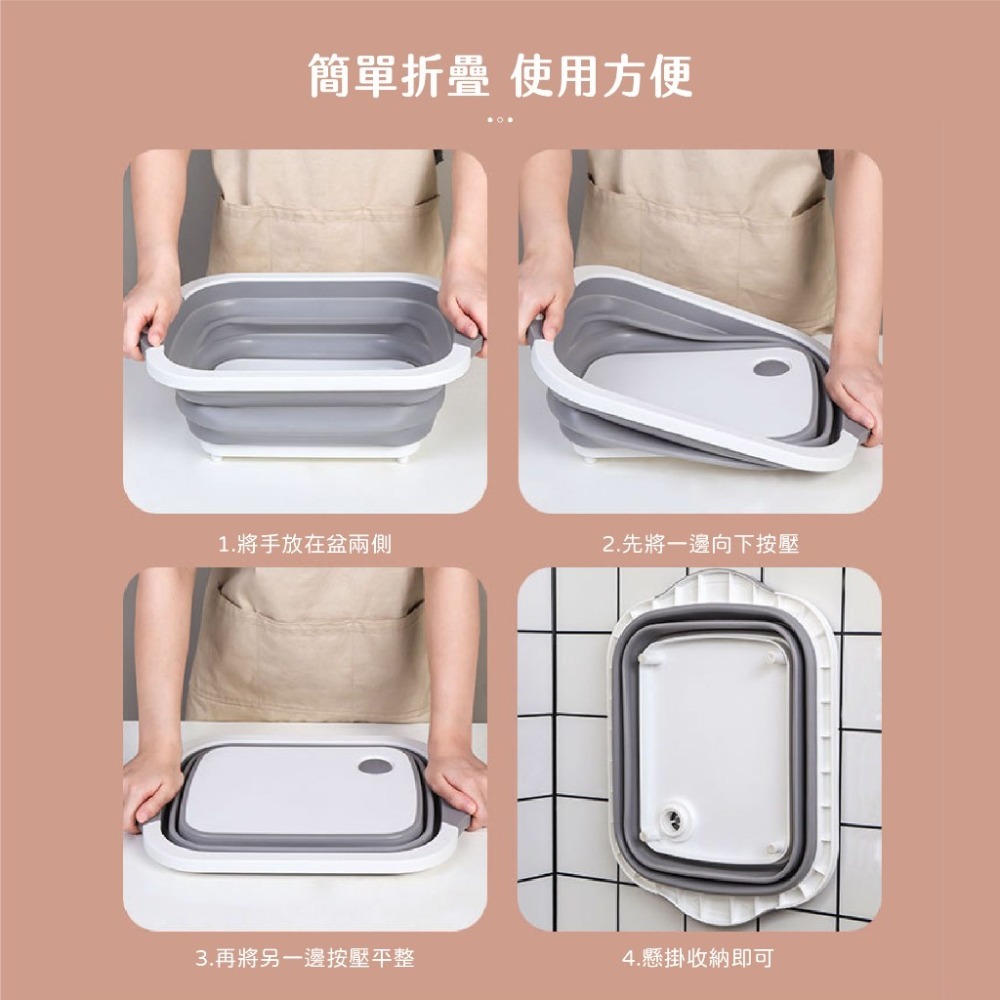 簡單折疊 使用方便

1.將手放在盆兩側

2.先將一邊向下按壓

3.再將另一邊按壓平整

4.懸掛收納即可