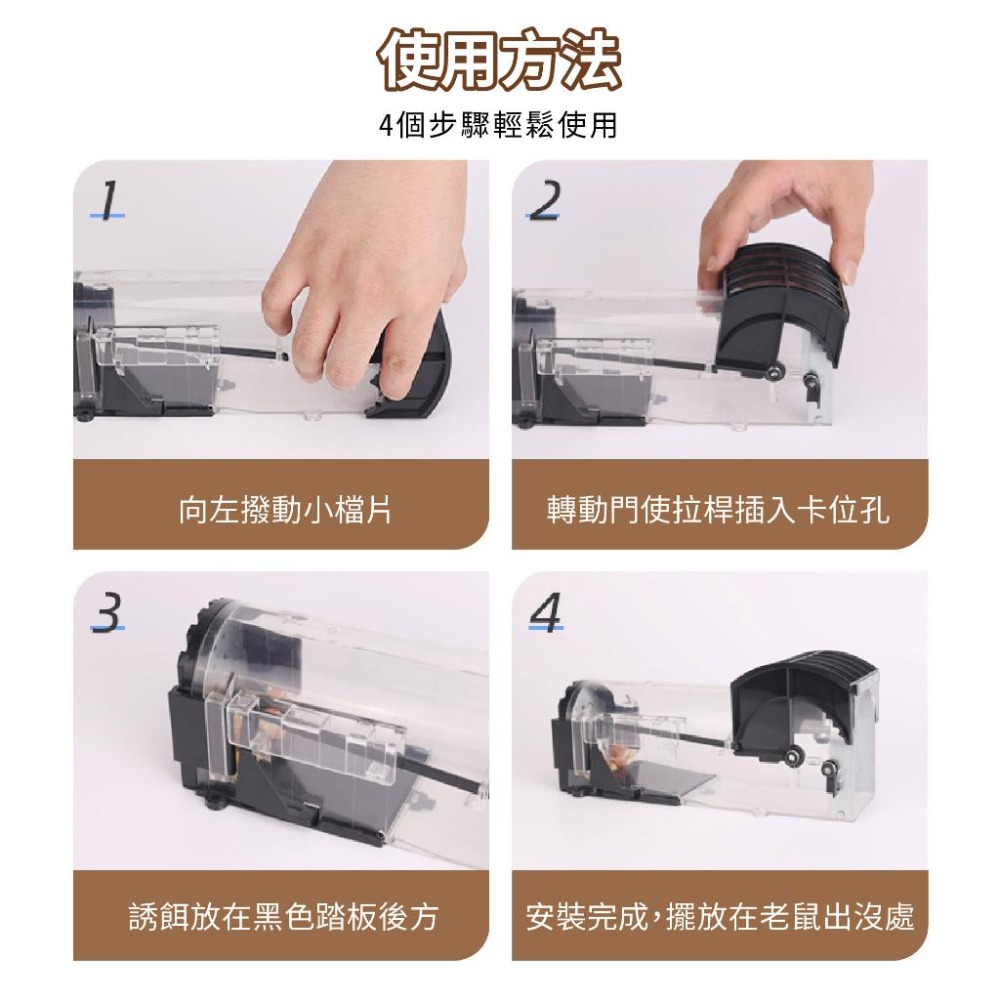 使用方法

4個步驟輕鬆使用

1

向左撥動小檔片

2

轉動門使拉桿插入卡位孔

3

誘餌放在黑色踏板後方

4

安裝完成，擺放在老鼠出沒處