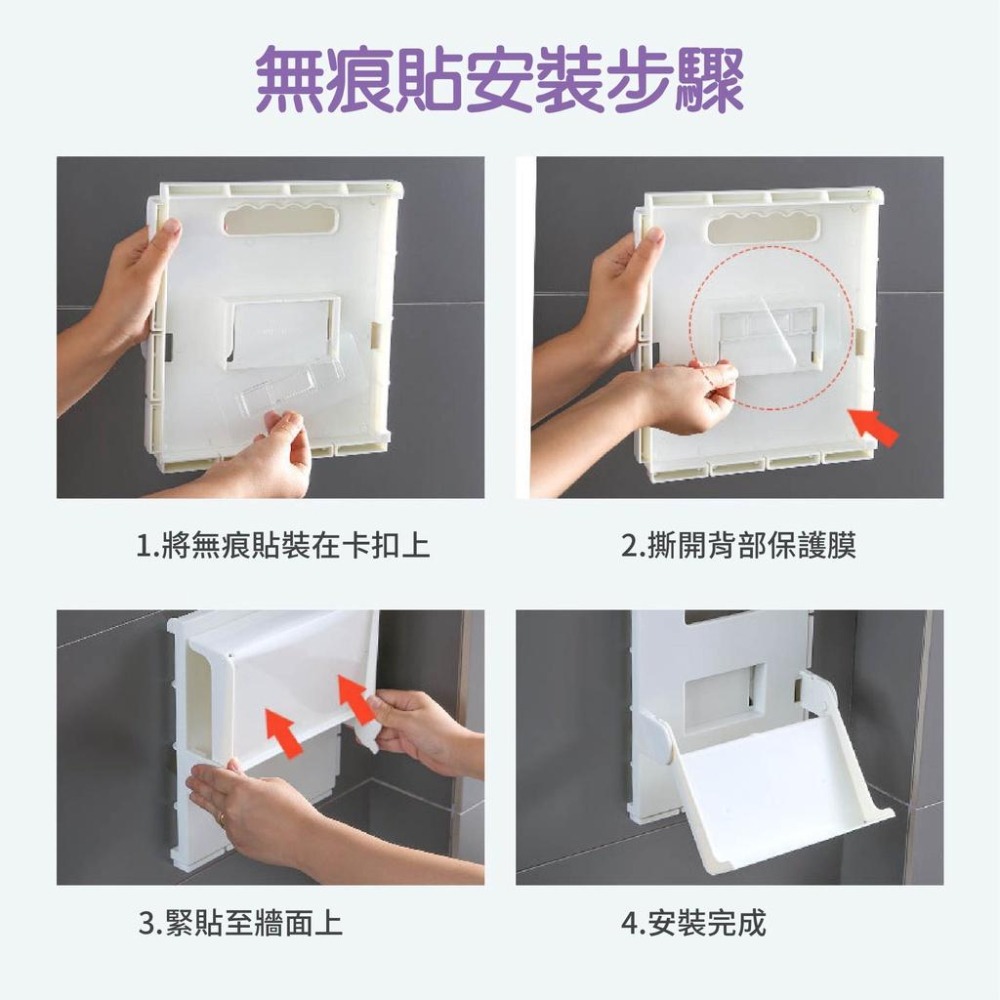 無痕貼安裝步驟

1.將無痕貼裝在卡扣上

2.撕開背部保護膜

3.緊貼至牆面上

4.安裝完成