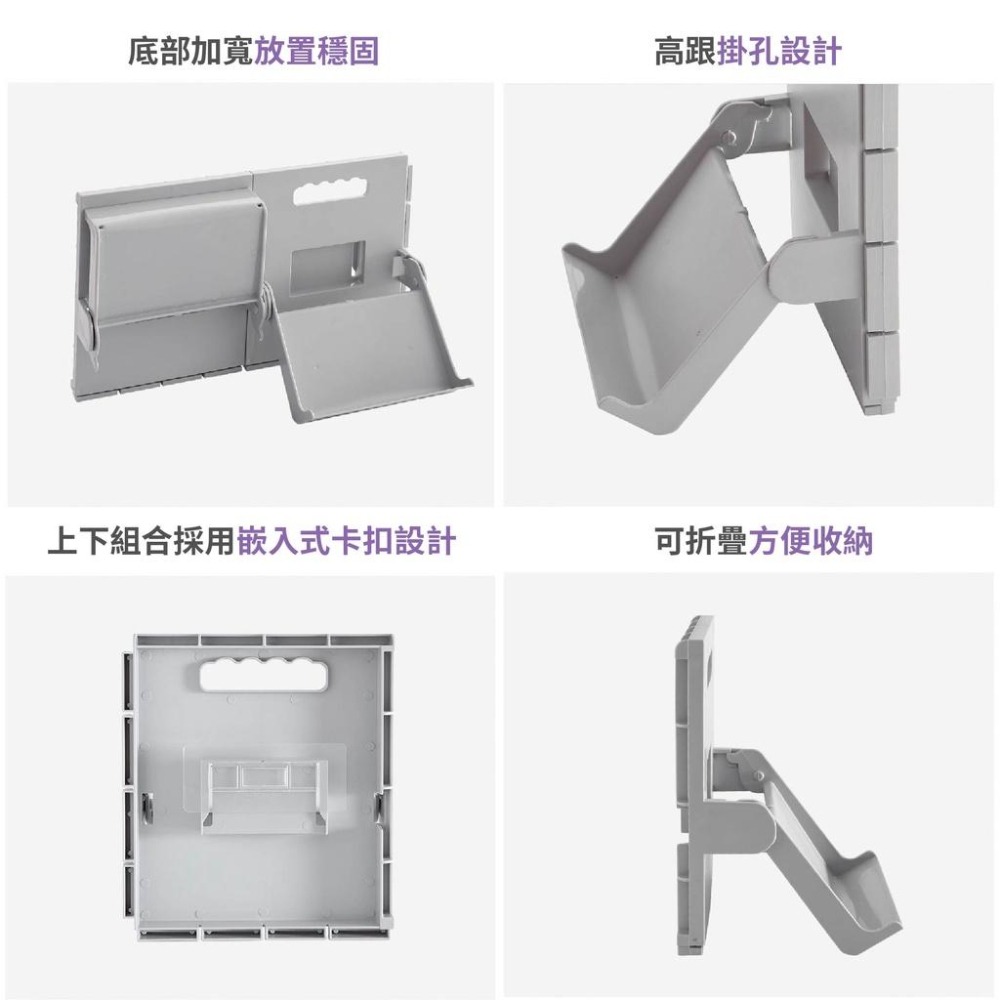 底部加寬放置穩固

高跟掛孔設計

上下組合採用嵌入式卡扣設計

可折疊方便收納