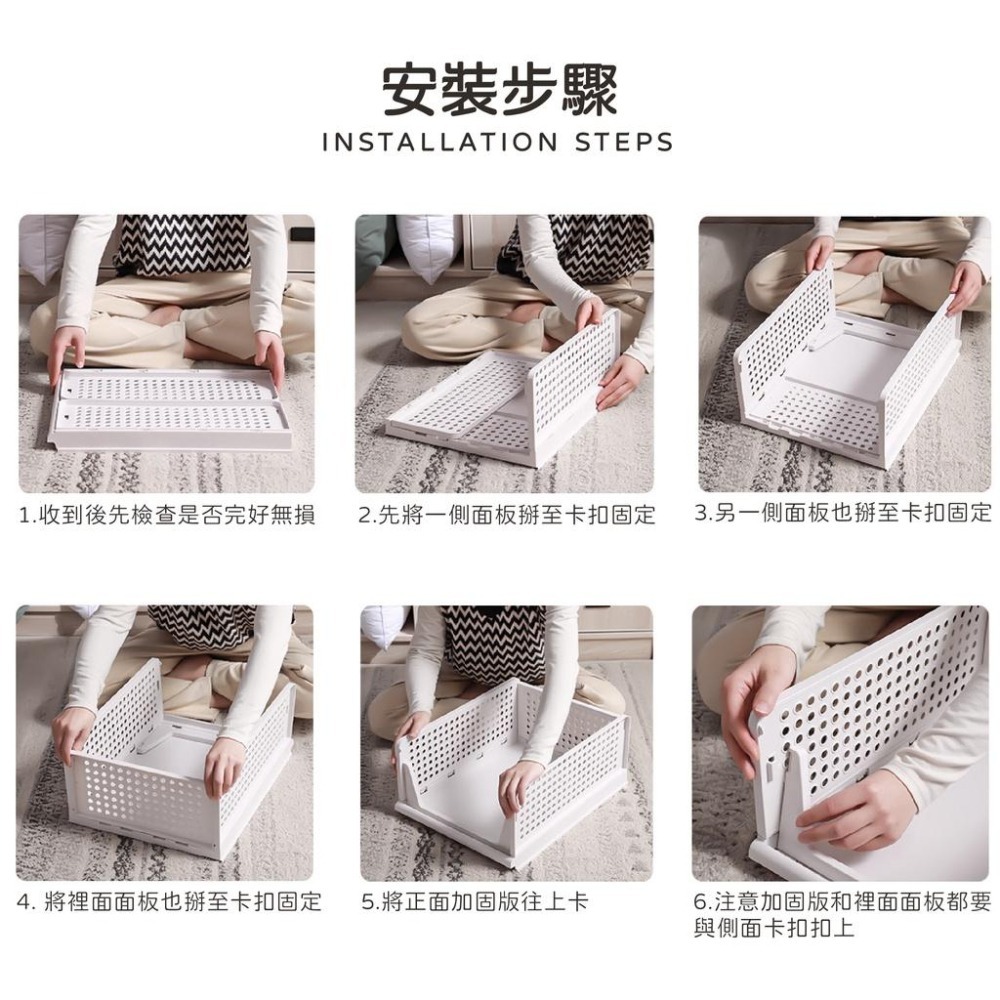 安裝步驟
INSTALLATION STEPS

1.收到後先檢查是否完好無損

2.先將一側面板掰至卡扣固定

3.另一側面板也掰至卡扣固定

4. 將裡面面板也掰至卡扣固定

5.將正面加固版往上卡

6.注意加固版和裡面面板都要與側面卡扣扣上