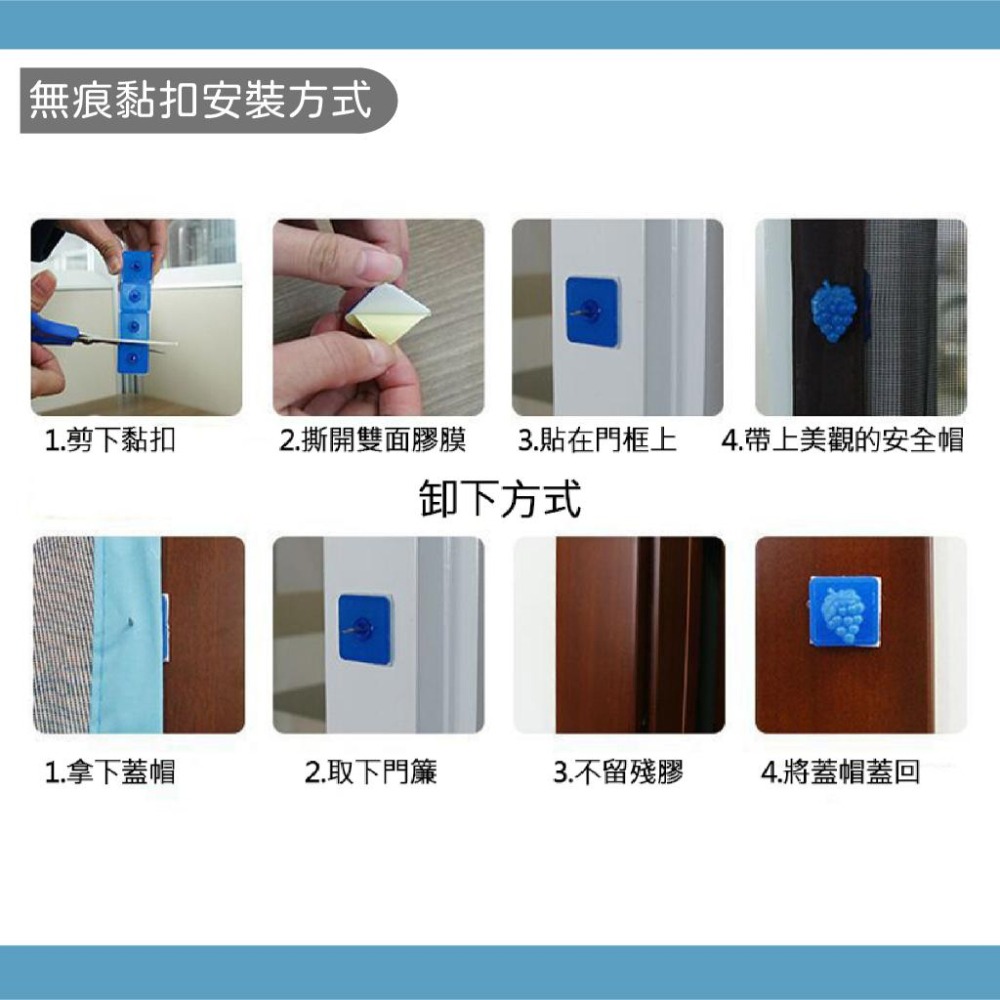 無痕黏扣安裝方式

1.剪下黏扣

2.撕開雙面膠膜

3.貼在門框上

4.帶上美觀的安全帽

卸下方式

1.拿下蓋帽

2.取下門簾

3.不留殘膠

4.將蓋帽蓋回