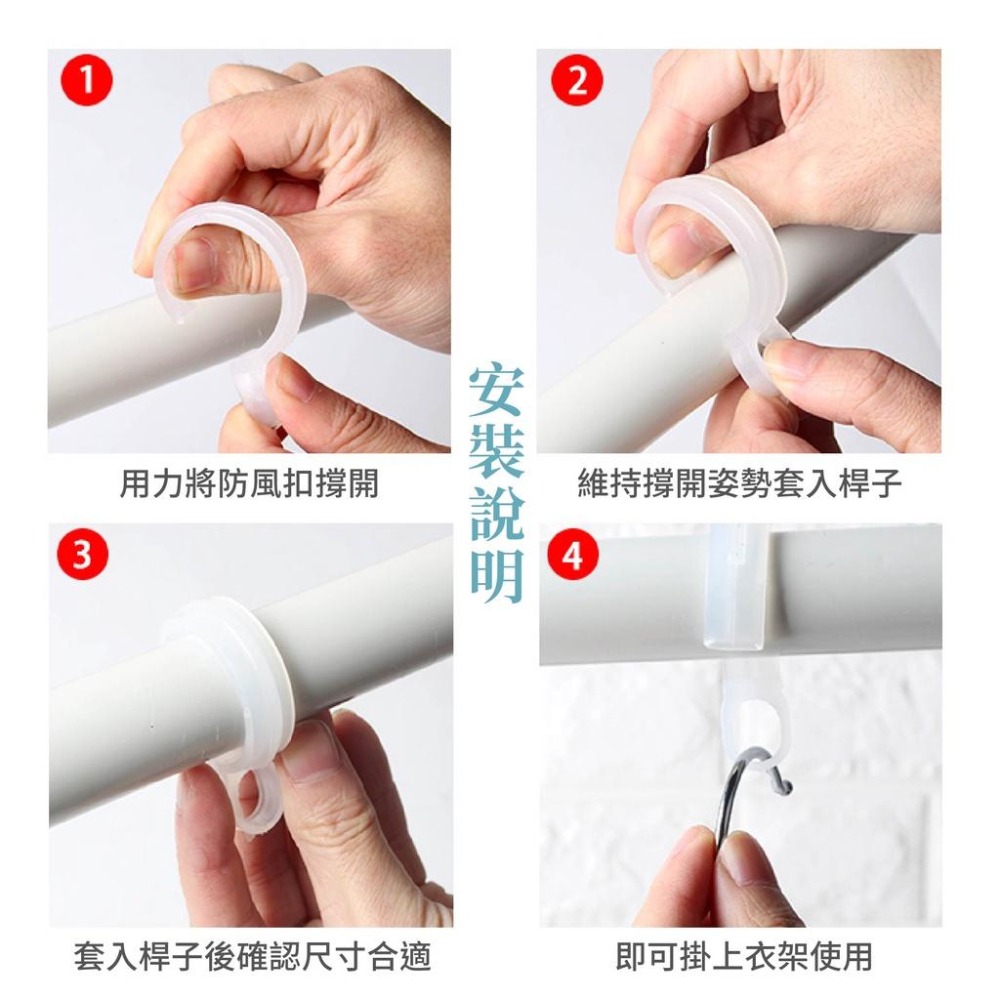 1

用力將防風扣撐開

2

維持撐開姿勢套入桿子

安裝說明

3

套入桿子後確認尺寸合適

4

即可掛上衣架使用