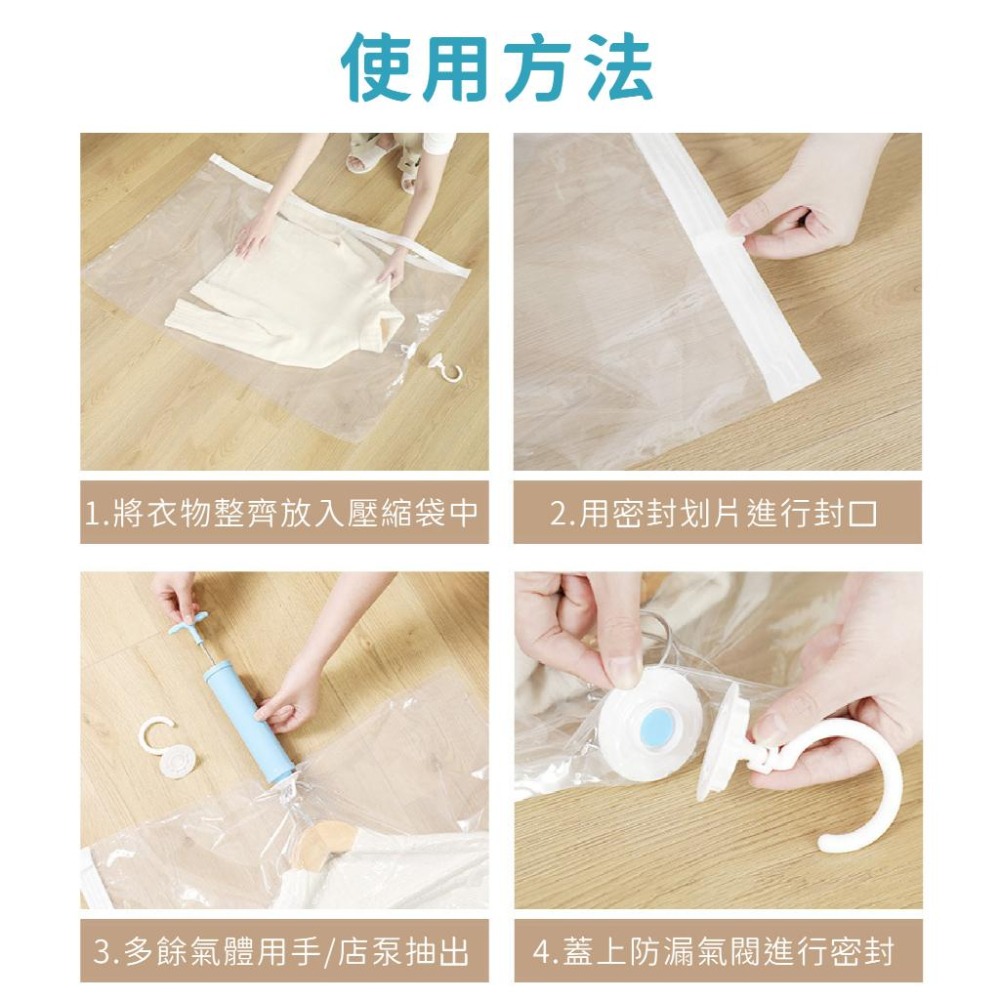 使用方法

1.將衣物整齊放入壓縮袋中

2.用密封划片進行封口

3.多餘氣體用手/店泵抽出

4.蓋上防漏氣閥進行密封