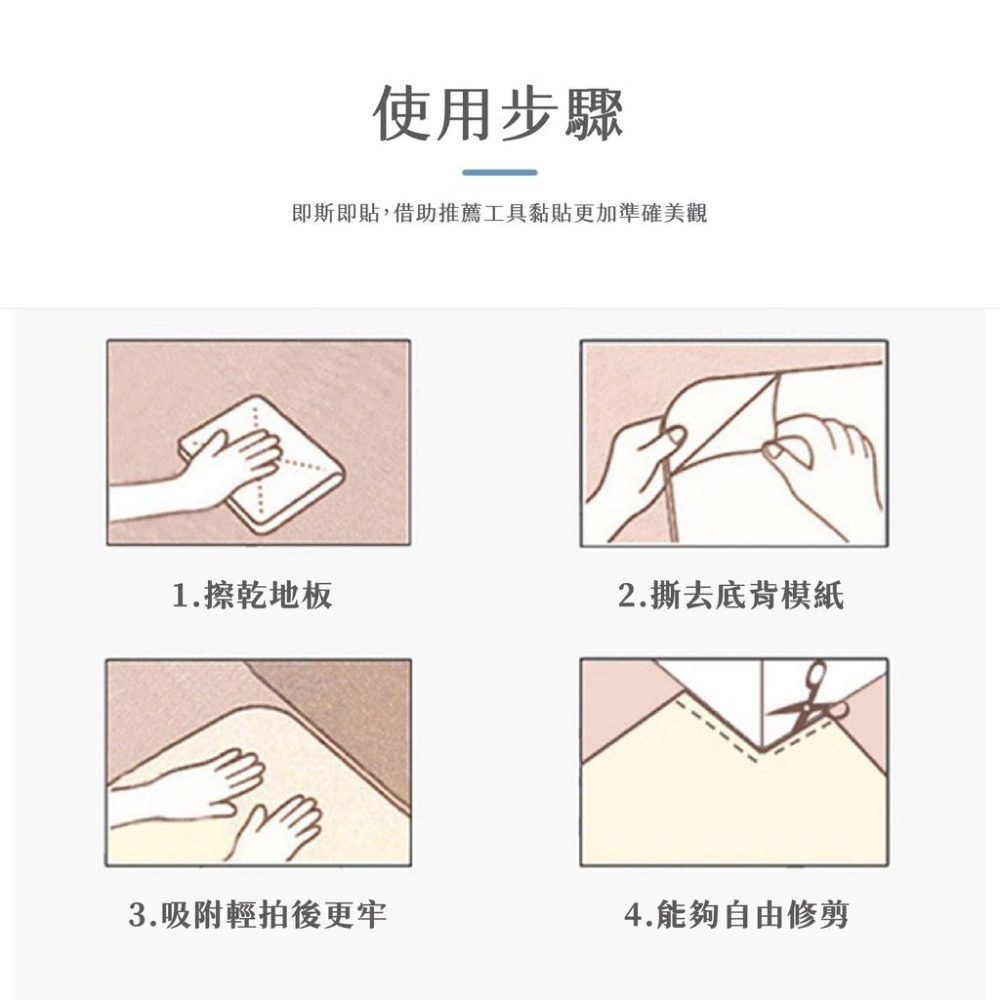 使用步驟

即斯即貼,借助推薦工具黏貼更加準確美觀

1.擦乾地板

2.撕去底背模紙

3.吸附輕拍後更牢

4.能夠自由修剪