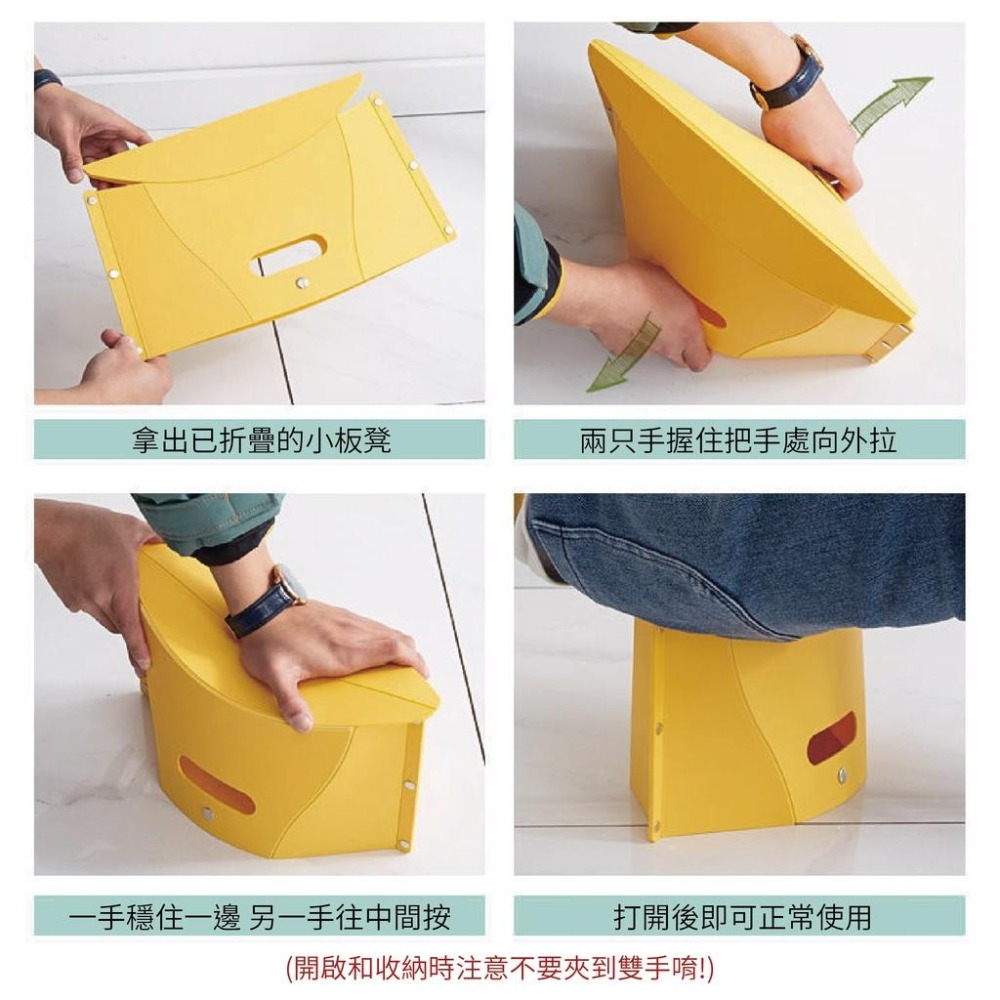 拿出已折疊的小板凳

兩只手握住把手處向外拉

一手穩住一邊 另一手往中間按

打開後即可正常使用

(開啟和收納時注意不要夾到雙手唷!)