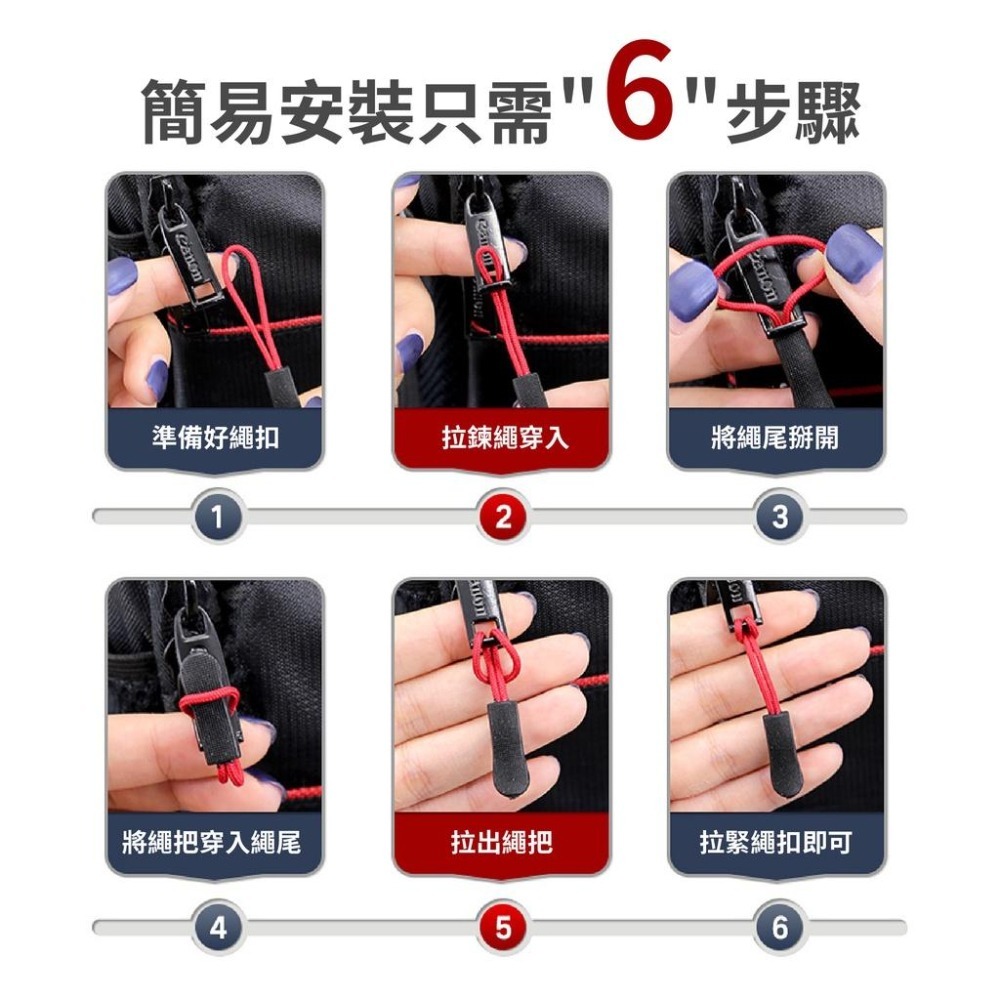 簡易安裝只需"6"步驟

準備好繩扣

拉鍊繩穿入

將繩尾掰開

1

2

3

將繩把穿入繩尾

拉出繩把

拉緊繩扣即可

4

5

6