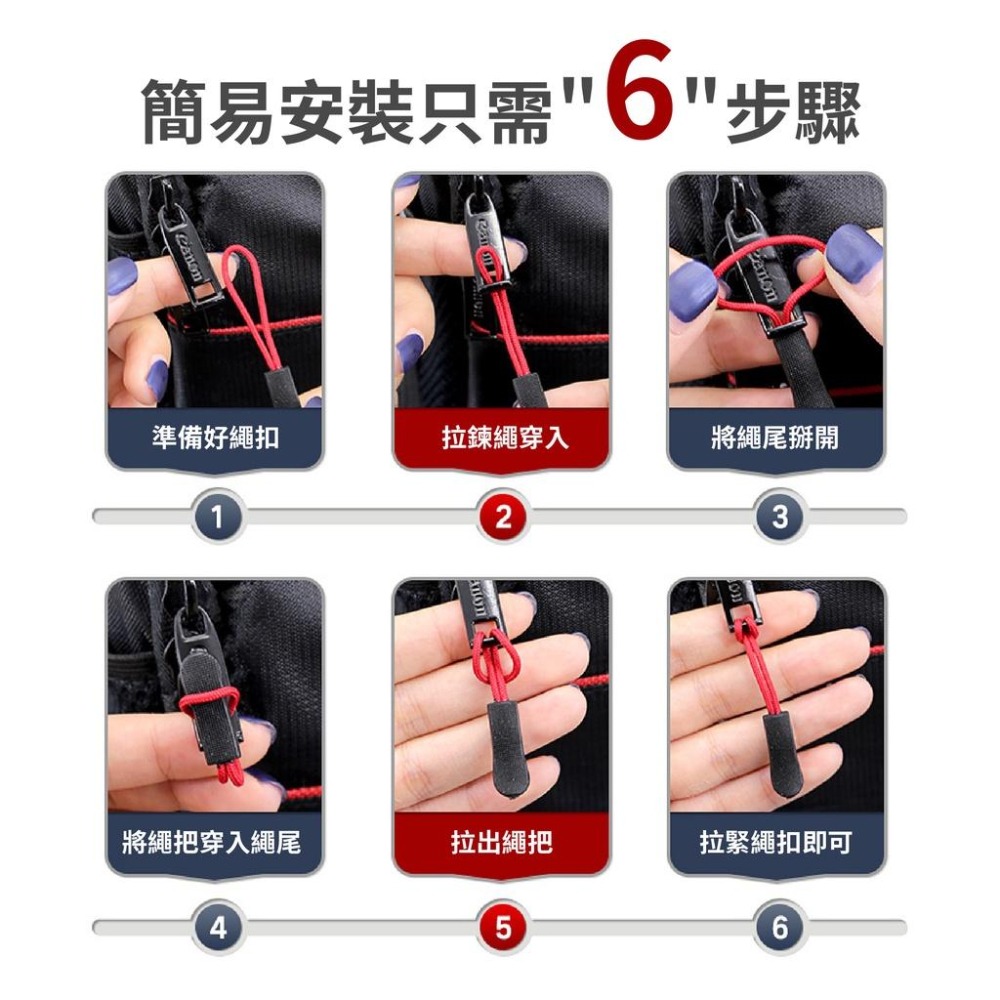 簡易安裝只需"6"步驟

準備好繩扣

拉鍊繩穿入

將繩尾掰開

1

2

3

將繩把穿入繩尾

拉出繩把

拉緊繩扣即可

4

5

6