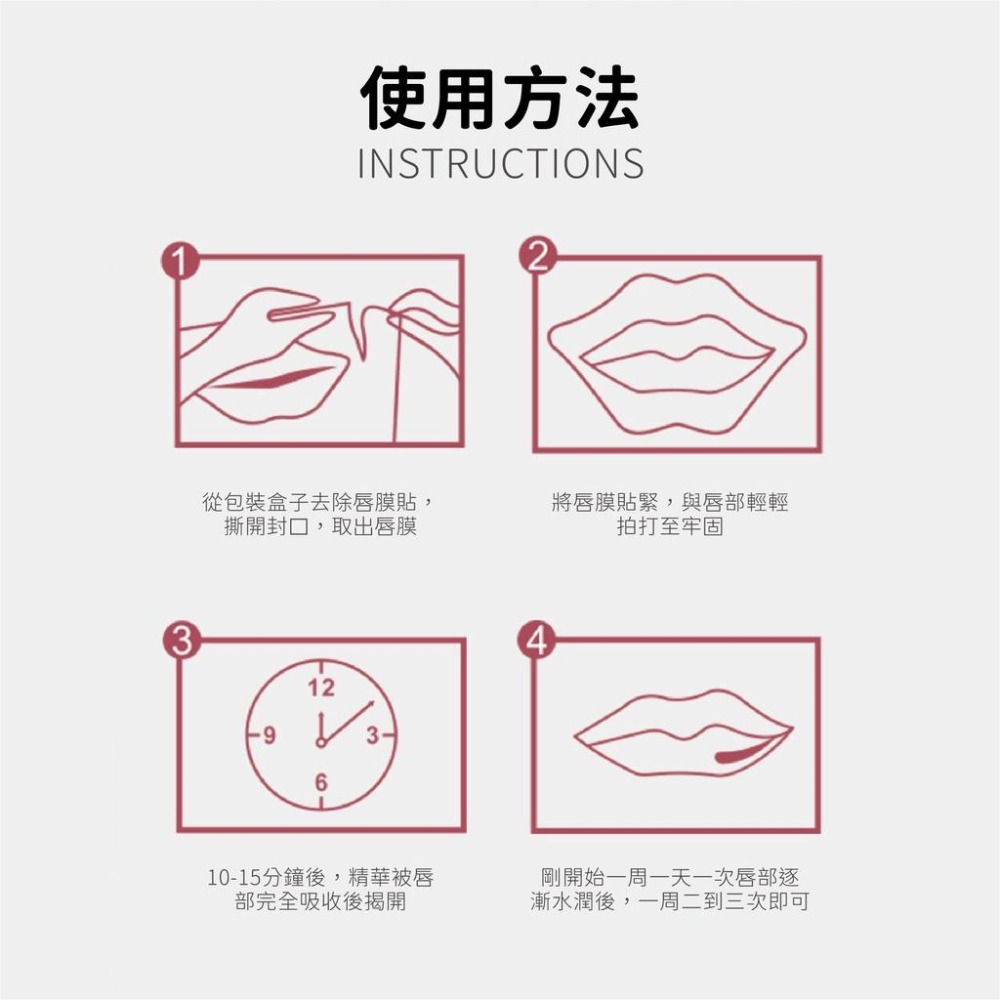 使用方法
INSTRUCTIONS

1

從包裝盒子去除唇膜貼，撕開封口，取出唇膜

2

將唇膜貼緊，與唇部輕輕拍打至牢固

3

12
9
3
6

10-15分鐘後，精華被唇部完全吸收後揭開

4

剛開始一周一天一次唇部逐漸水潤後，一周二到三次即可