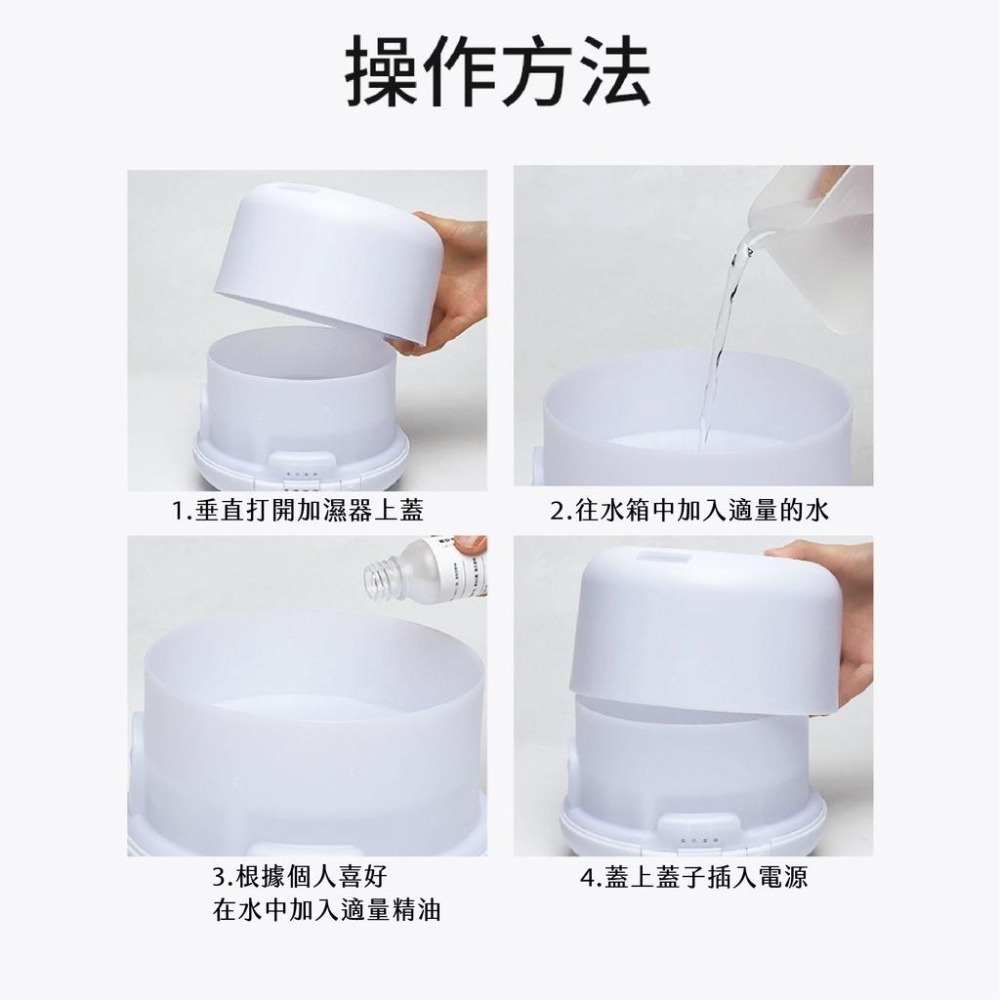 操作方法

1.垂直打開加濕器上蓋

2.往水箱中加入適量的水

3.根據個人喜好
在水中加入適量精油

4.蓋上蓋子插入電源