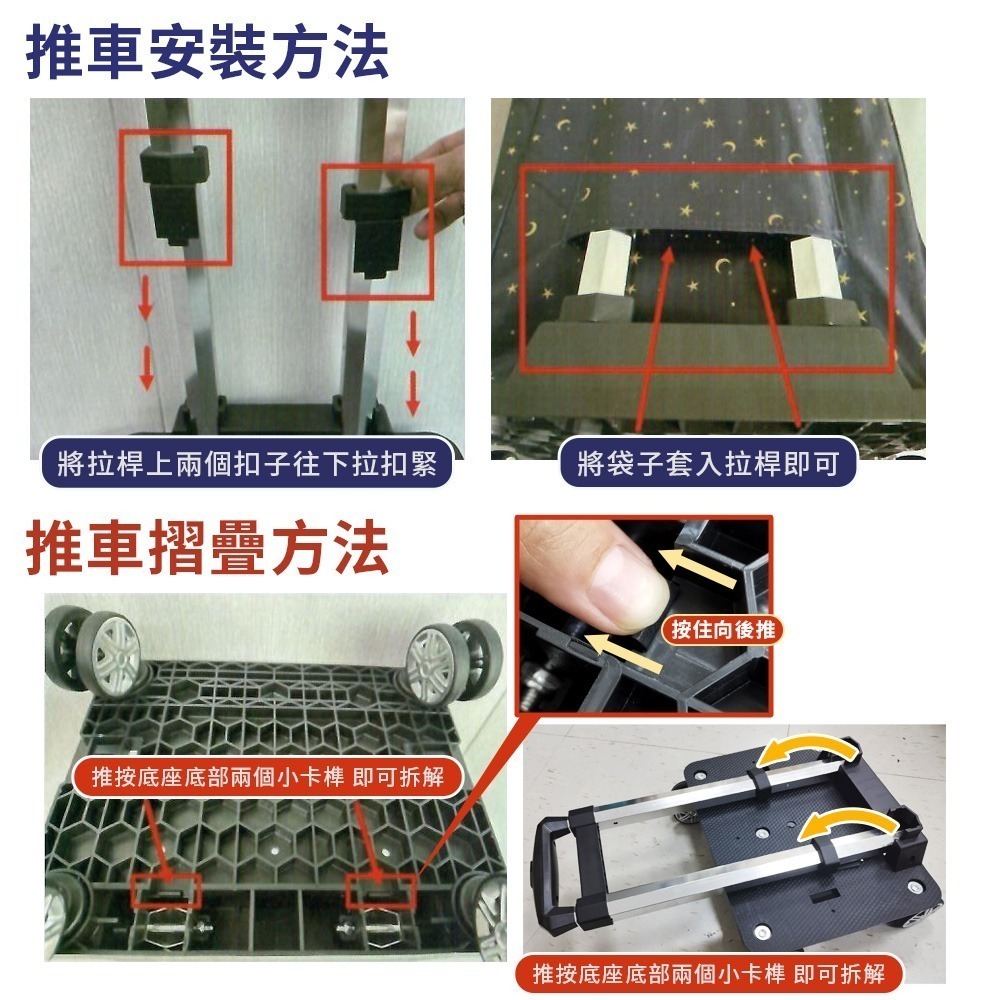 推車安裝方法

將拉桿上兩個扣子往下拉扣緊

將袋子套入拉桿即可

推車摺疊方法

按住向後推

推按底座底部兩個小卡榫 即可拆解

推按底座底部兩個小卡榫 即可拆解