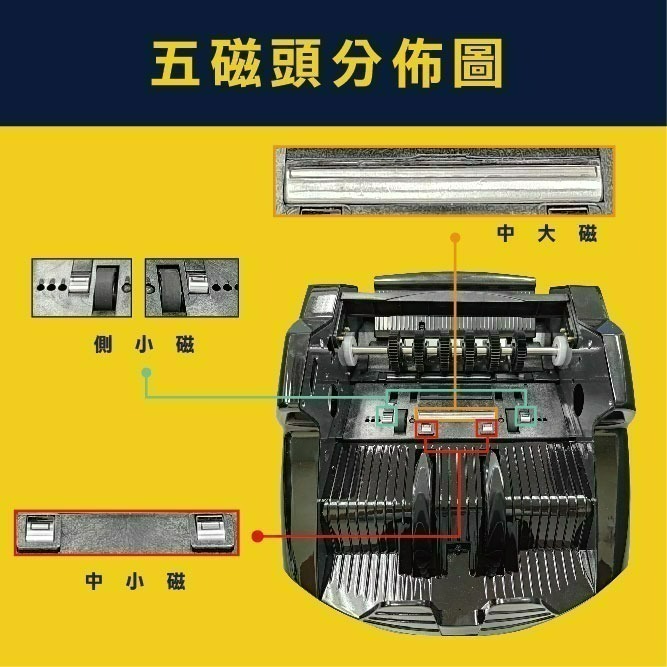 五磁頭分佈圖

中大磁

側小磁

中小磁