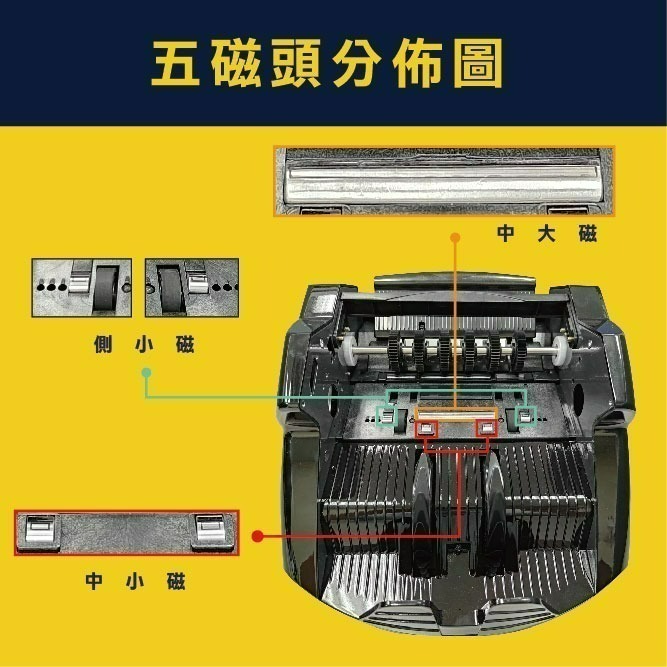 五磁頭分佈圖

中 大 磁

側 小 磁

中 小 磁