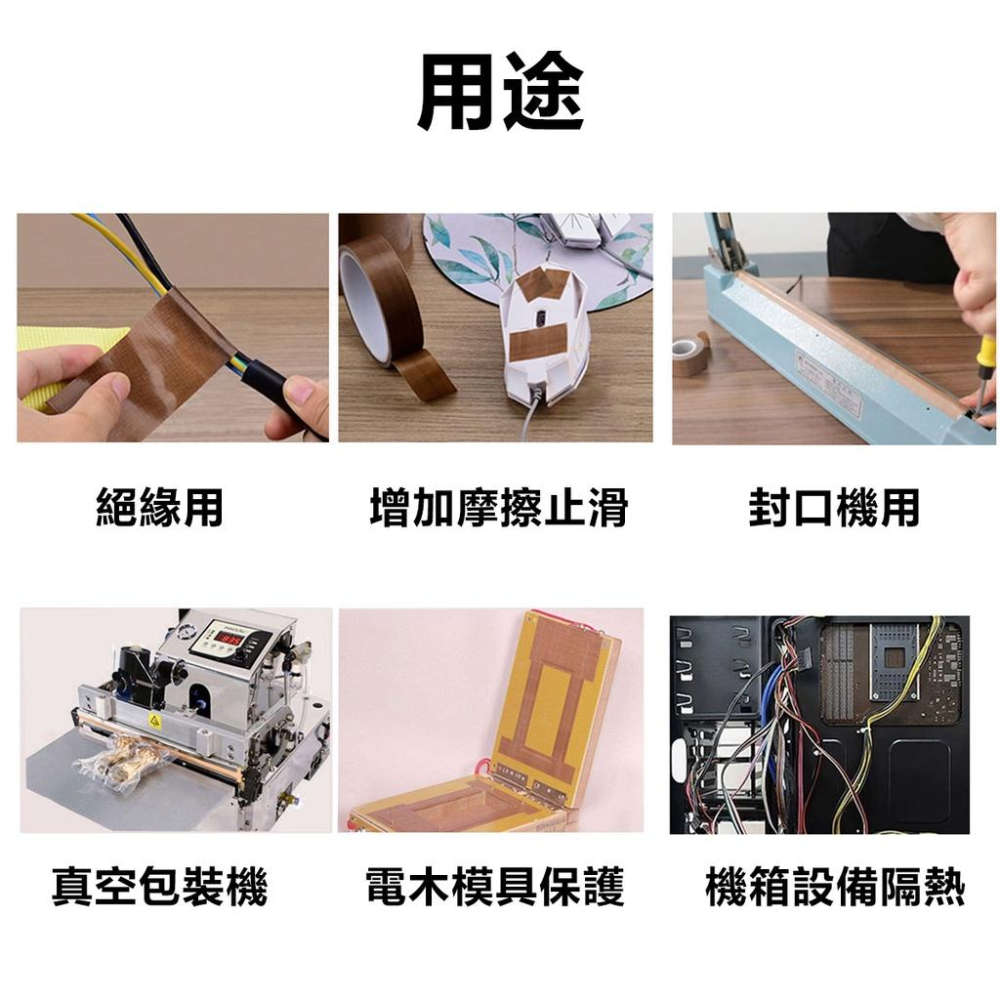 用途

絕緣用

增加摩擦止滑

封口機用

真空包裝機

電木模具保護

機箱設備隔熱