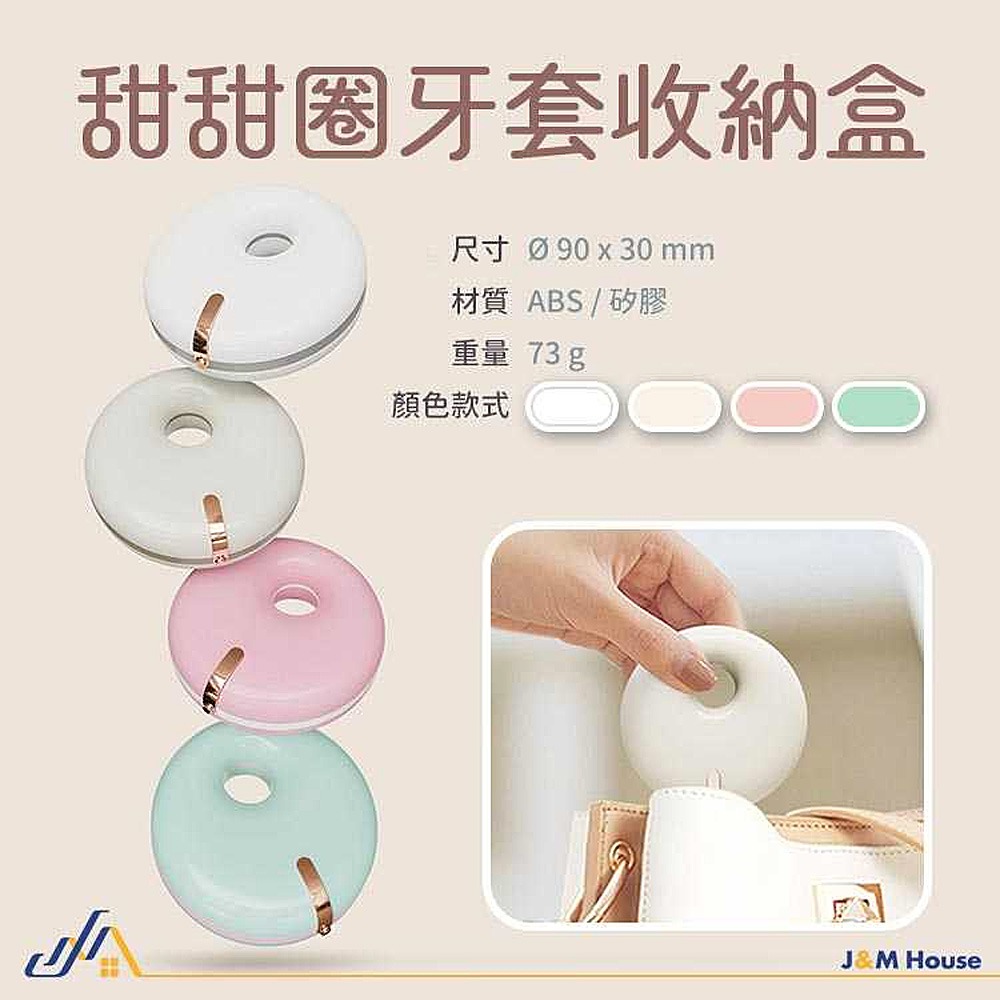 甜甜圈牙套收納盒

尺寸 Ø 90 x 30 mm
材質 ABS / 矽膠
重量 73 g
顏色款式

J&M House