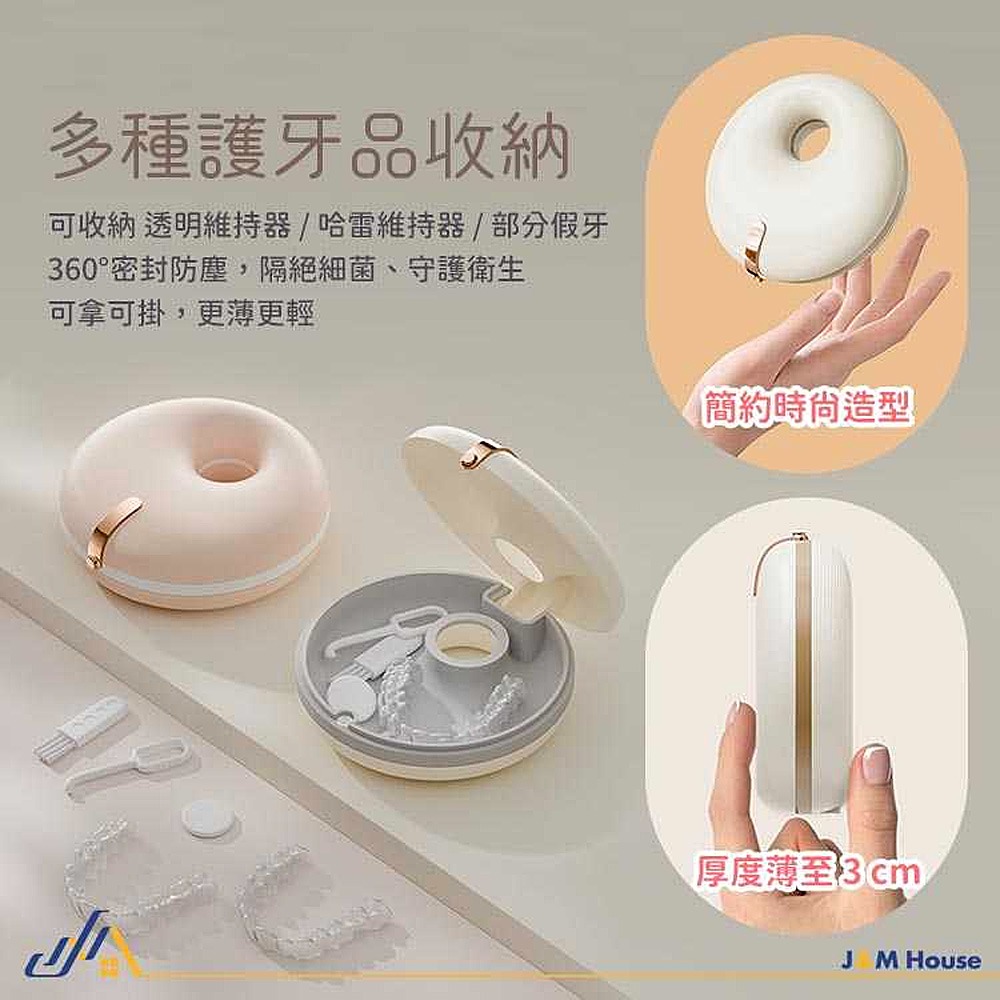 多種護牙品收納

可收納 透明維持器 / 哈雷維持器 / 部分假牙
360°密封防塵，隔絕細菌、守護衛生
可拿可掛，更薄更輕

簡約時尚造型

厚度薄至 3 cm

J&M House