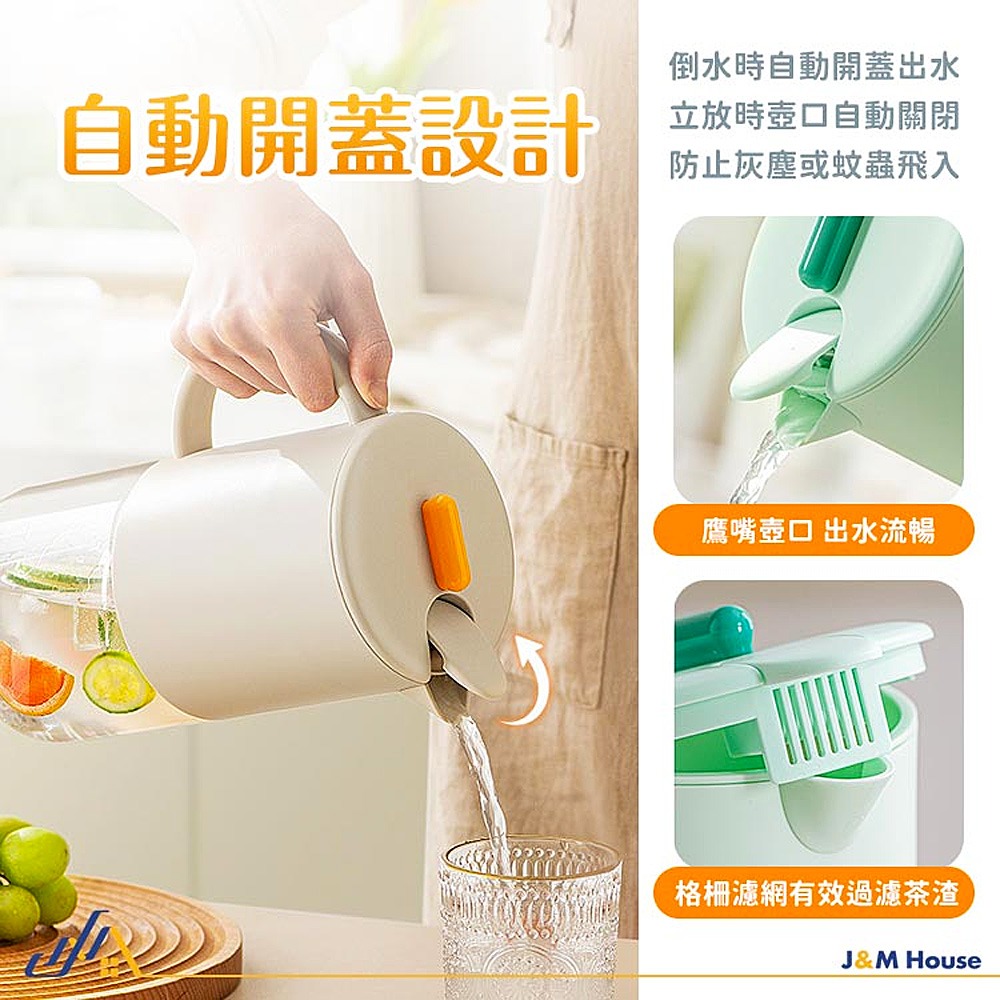 自動開蓋設計

倒水時自動開蓋出水
立放時壺口自動關閉
防止灰塵或蚊蟲飛入

鷹嘴壺口 出水流暢

格柵濾網有效過濾茶渣

J&M House