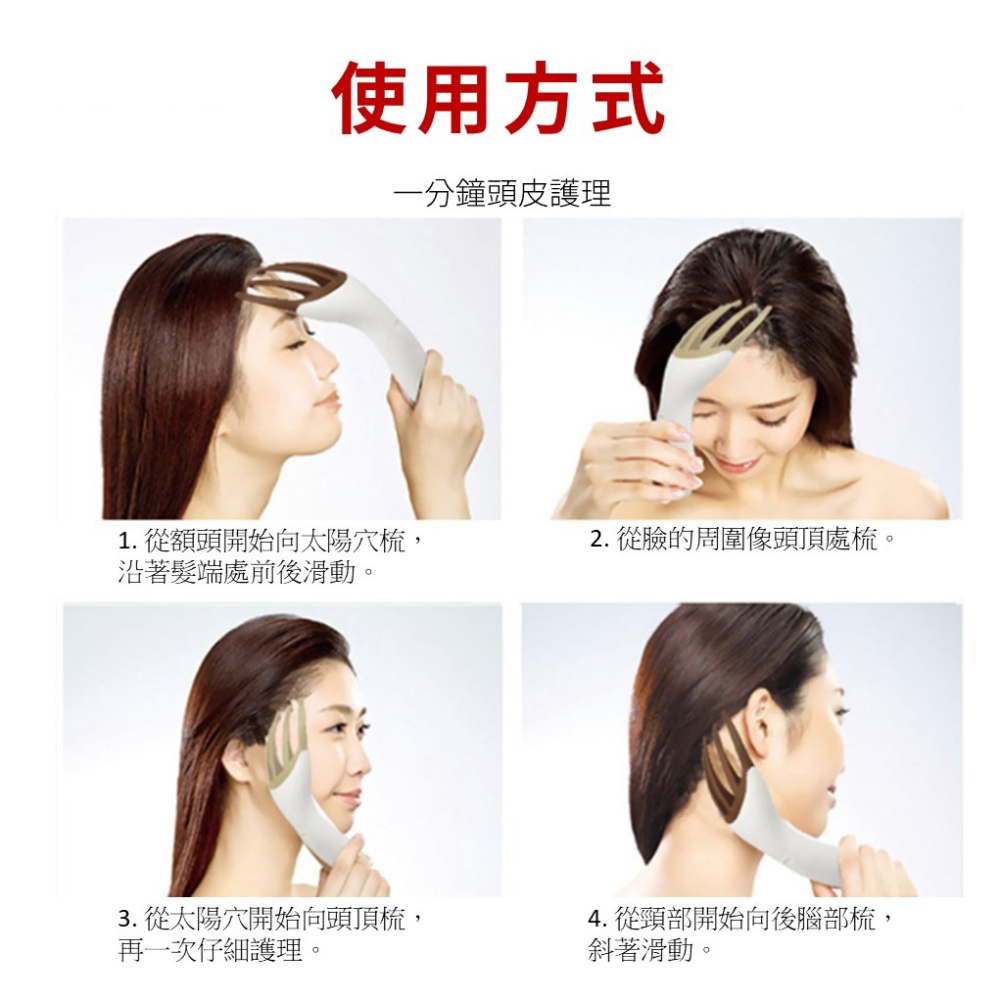 使用方式

一分鐘頭皮護理

1. 從額頭開始向太陽穴梳，沿著髮端處前後滑動。

2. 從臉的周圍像頭頂處梳。

3. 從太陽穴開始向頭頂梳，再一次仔細護理。

4. 從頸部開始向後腦部梳，斜著滑動。